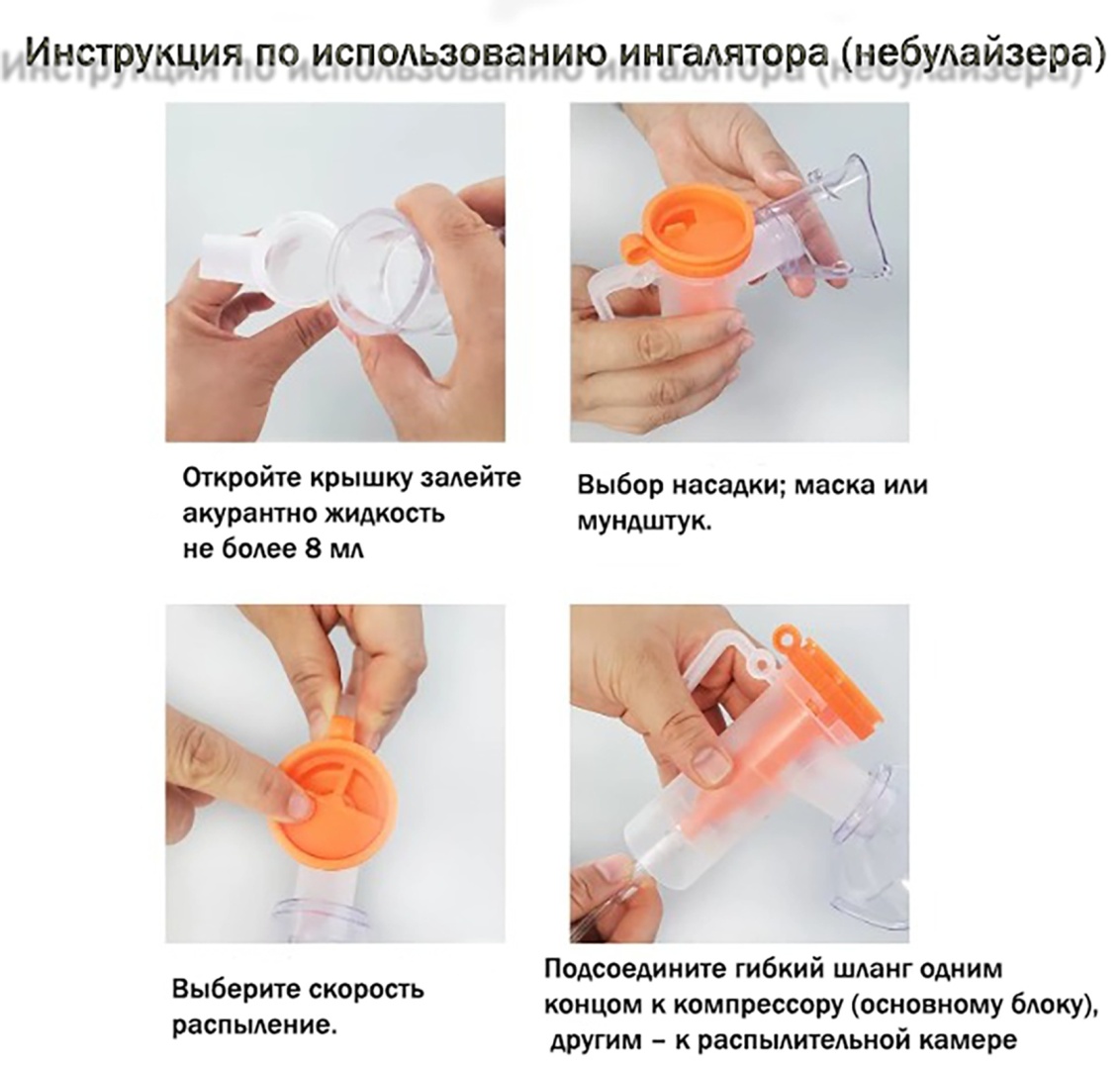 Инструкция по использованию ингалятора (небулайзера)

Откройте крышку залейте акурантно жидкость не более 8 мл

Выбор насадки; маска или мундштук.

Выберите скорость распыление.

Подсоедините гибкий шланг одним концом к компрессору (основному блоку), другим – к распылительной камере