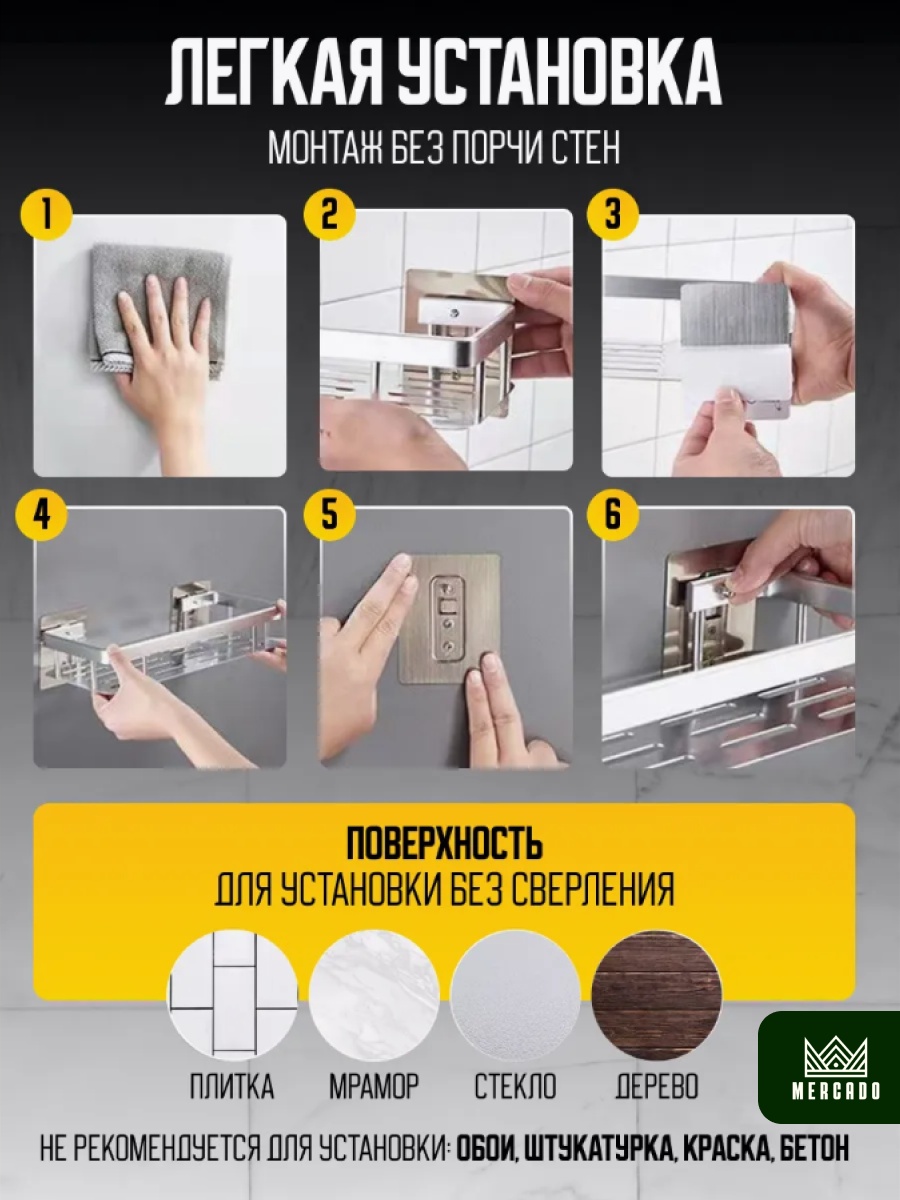 ЛЕГКАЯ УСТАНОВКА
МОНТАЖ БЕЗ ПОРЧИ СТЕН

1
2
3
4
5
6

ПОВЕРХНОСТЬ
ДЛЯ УСТАНОВКИ БЕЗ СВЕРЛЕНИЯ

ПЛИТКА
МРАМОР
СТЕКЛО
ДЕРЕВО

MERCADO

НЕ РЕКОМЕНДУЕТСЯ ДЛЯ УСТАНОВКИ: ОБОИ, ШТУКАТУРКА, КРАСКА, БЕТОН