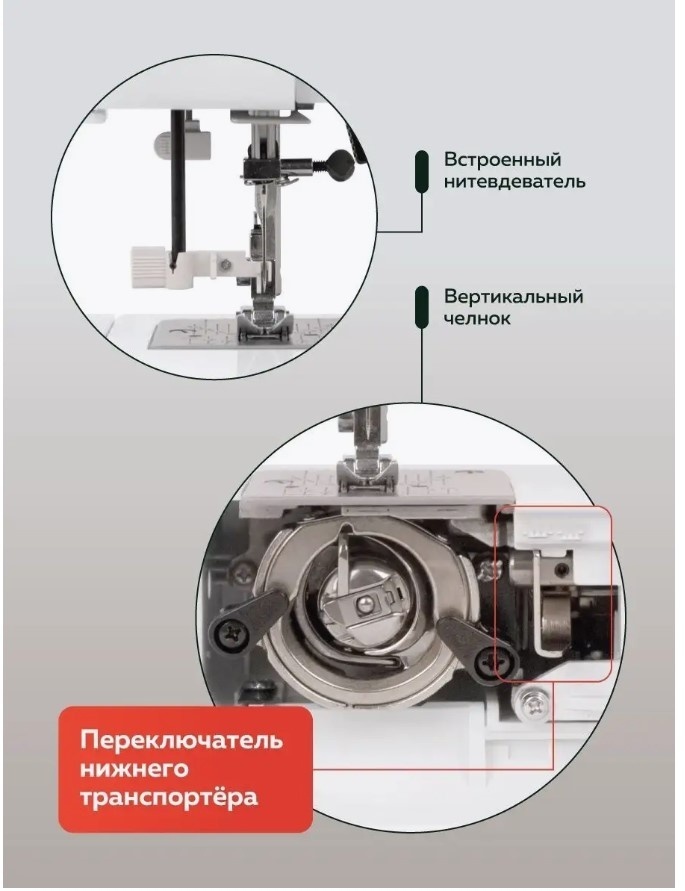 Встроенный
нитевдеватель

Вертикальный
челнок

Переключатель
нижнего
транспортёра