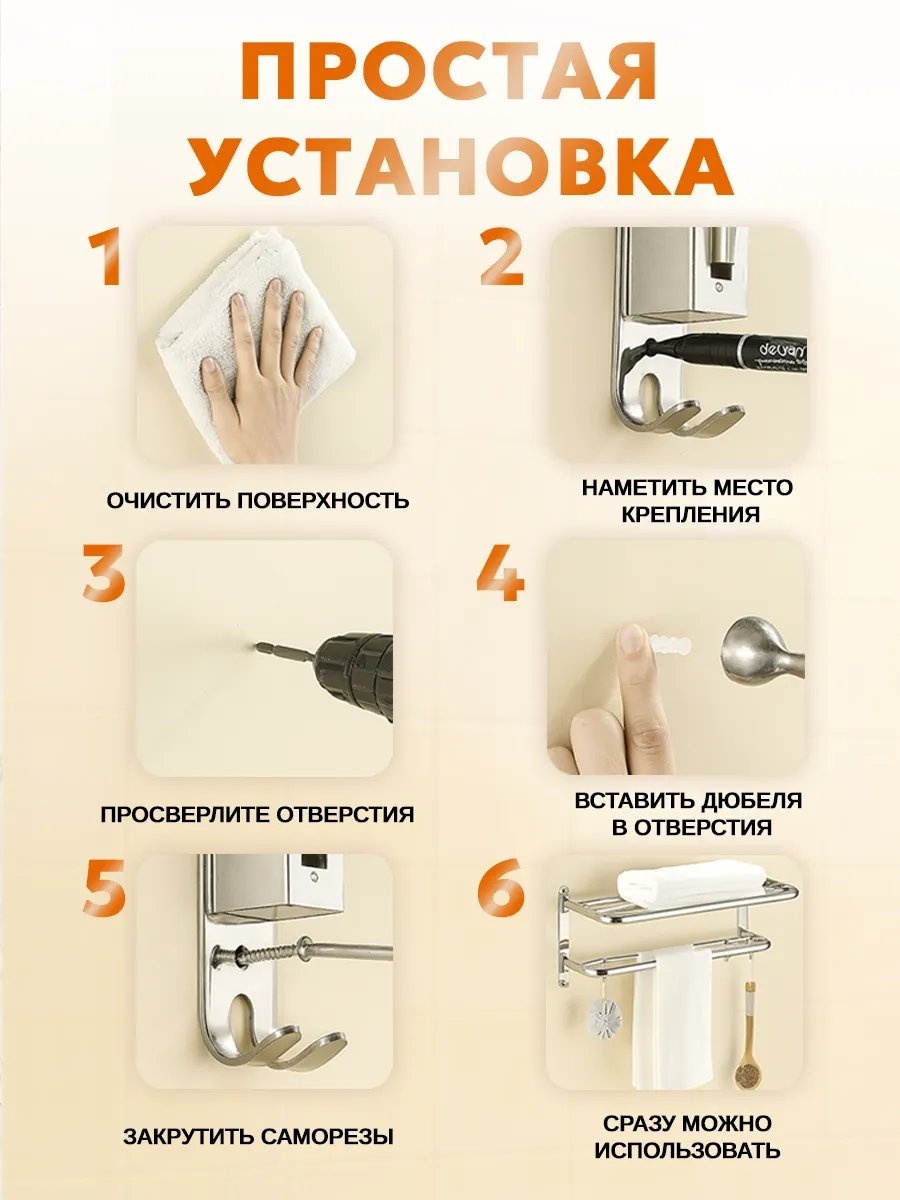 ПРОСТАЯ УСТАНОВКА

1

ОЧИСТИТЬ ПОВЕРХНОСТЬ

2

deyan

НАМЕТИТЬ МЕСТО КРЕПЛЕНИЯ

3

ПРОСВЕРЛИТЕ ОТВЕРСТИЯ

4

ВСТАВИТЬ ДЮБЕЛЯ В ОТВЕРСТИЯ

5

ЗАКРУТИТЬ САМОРЕЗЫ

6

СРАЗУ МОЖНО ИСПОЛЬЗОВАТЬ