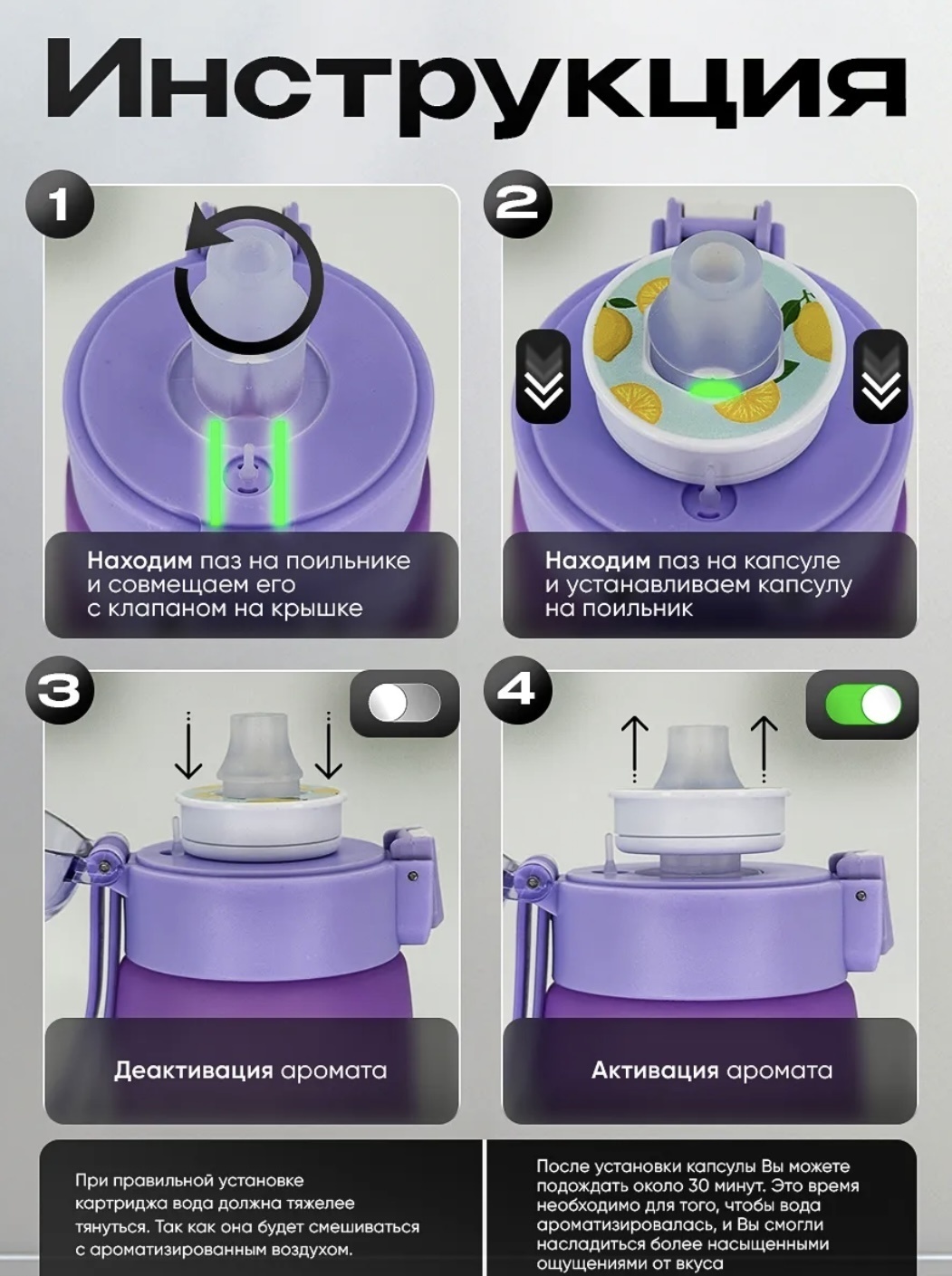 Инструкция

1

Находим паз на поильнике и совмещаем его с клапаном на крышке

2

Находим паз на капсуле и устанавливаем капсулу на поильник

3

Деактивация аромата

4

Активация аромата

При правильной установке картриджа вода должна тяжелее тянуться. Так как она будет смешиваться с ароматизированным воздухом.

После установки капсулы Вы можете подождать около 30 минут. Это время необходимо для того, чтобы вода ароматизировалась, и Вы смогли насладиться более насыщенными ощущениями от вкуса