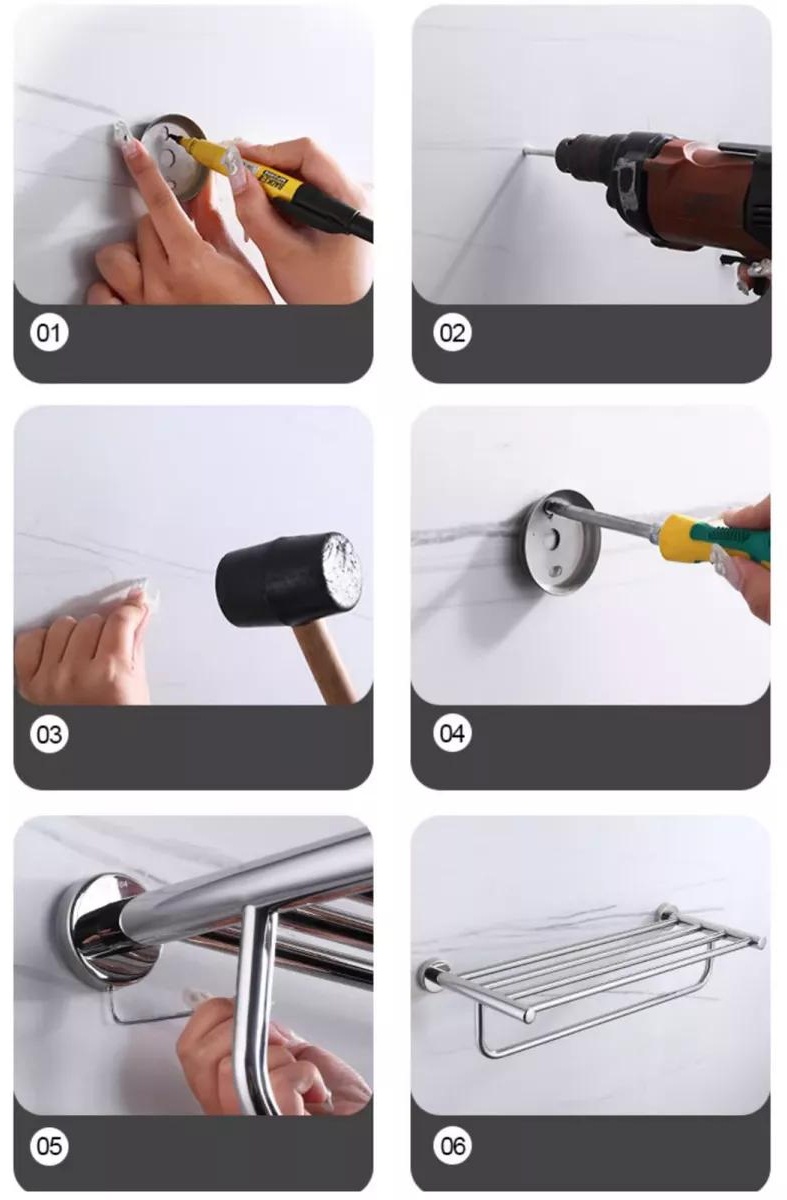 01

02

03

04

05

06