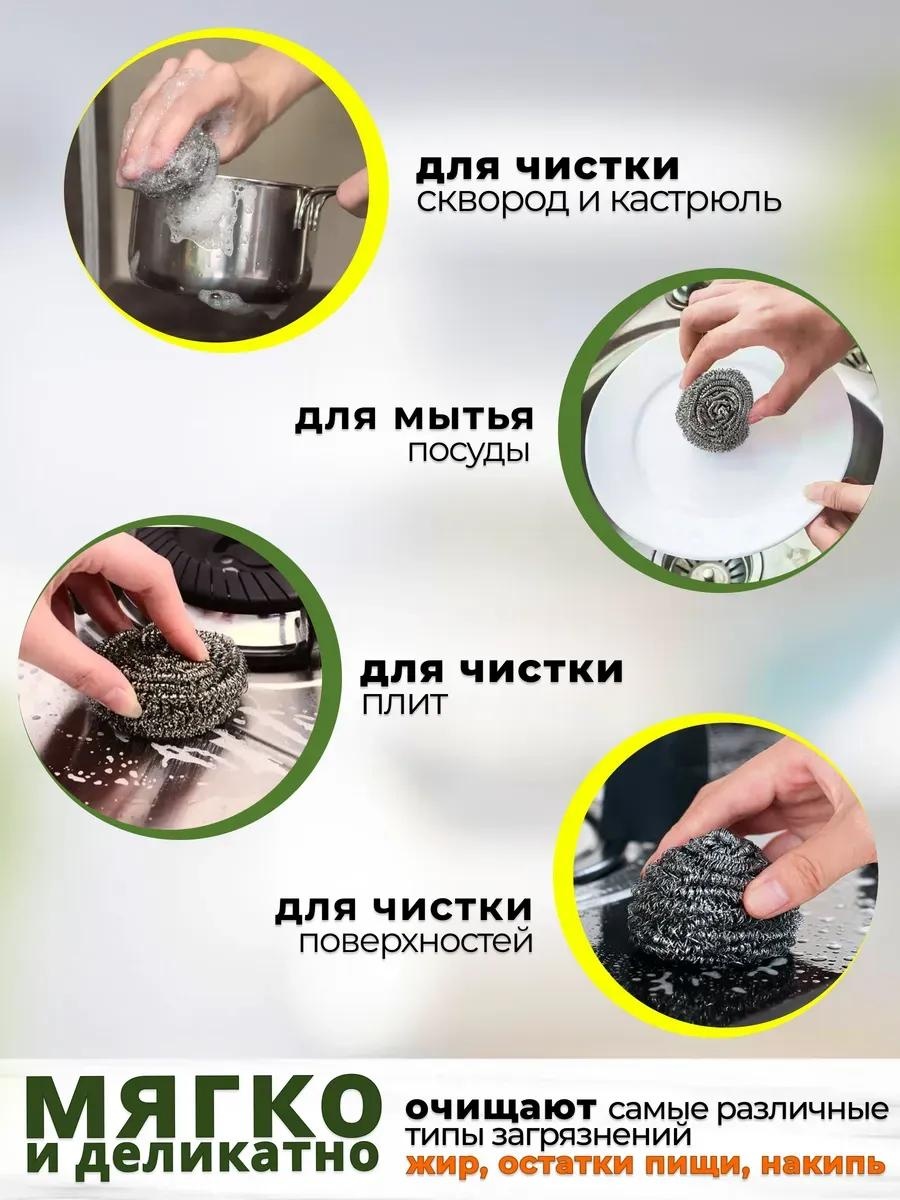 для чистки
сковород и кастрюль

для мытья
посуды

для чистки
плит

для чистки
поверхностей

МЯГКО
и деликатно

очищают самые различные типы загрязнений
жир, остатки пищи, накипь