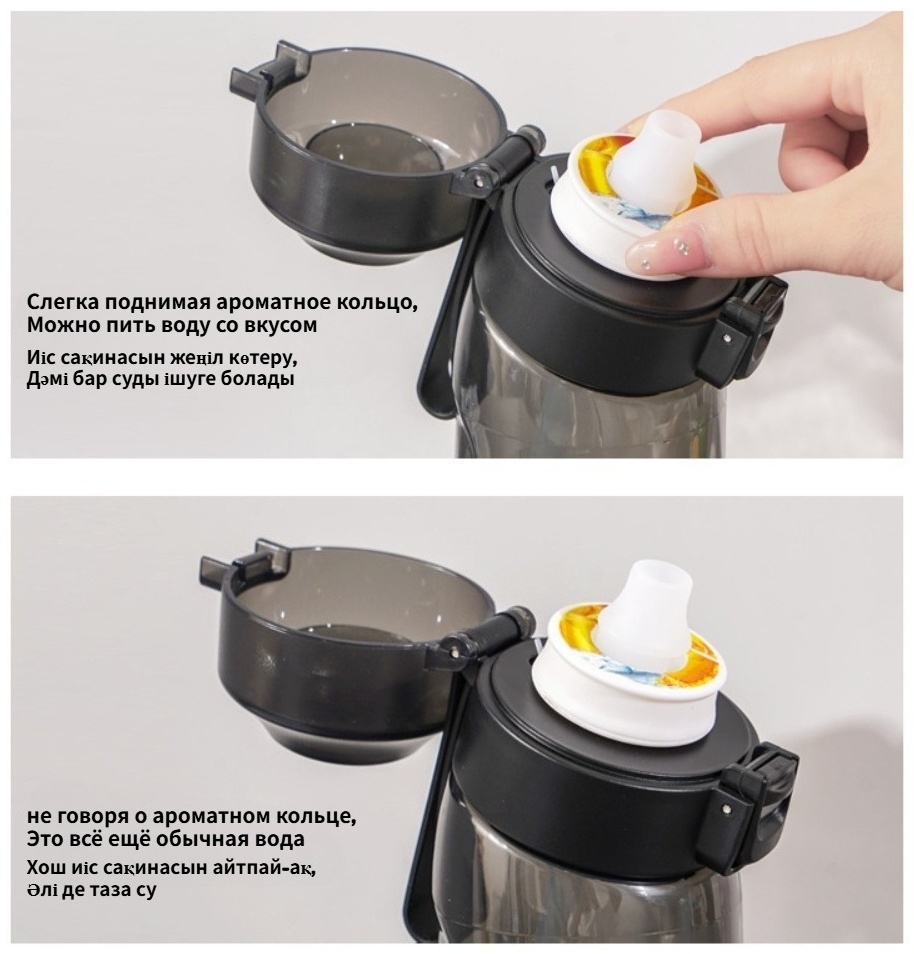 Слегка поднимая ароматное кольцо,
Можно пить воду со вкусом

Иіс сақинасын жеңіл көтеру,
Дәмі бар суды ішуге болады

не говоря о ароматном кольце,
Это всё ещё обычная вода

Хош иіс сақинасын айтпай-ақ,
әлі де таза су