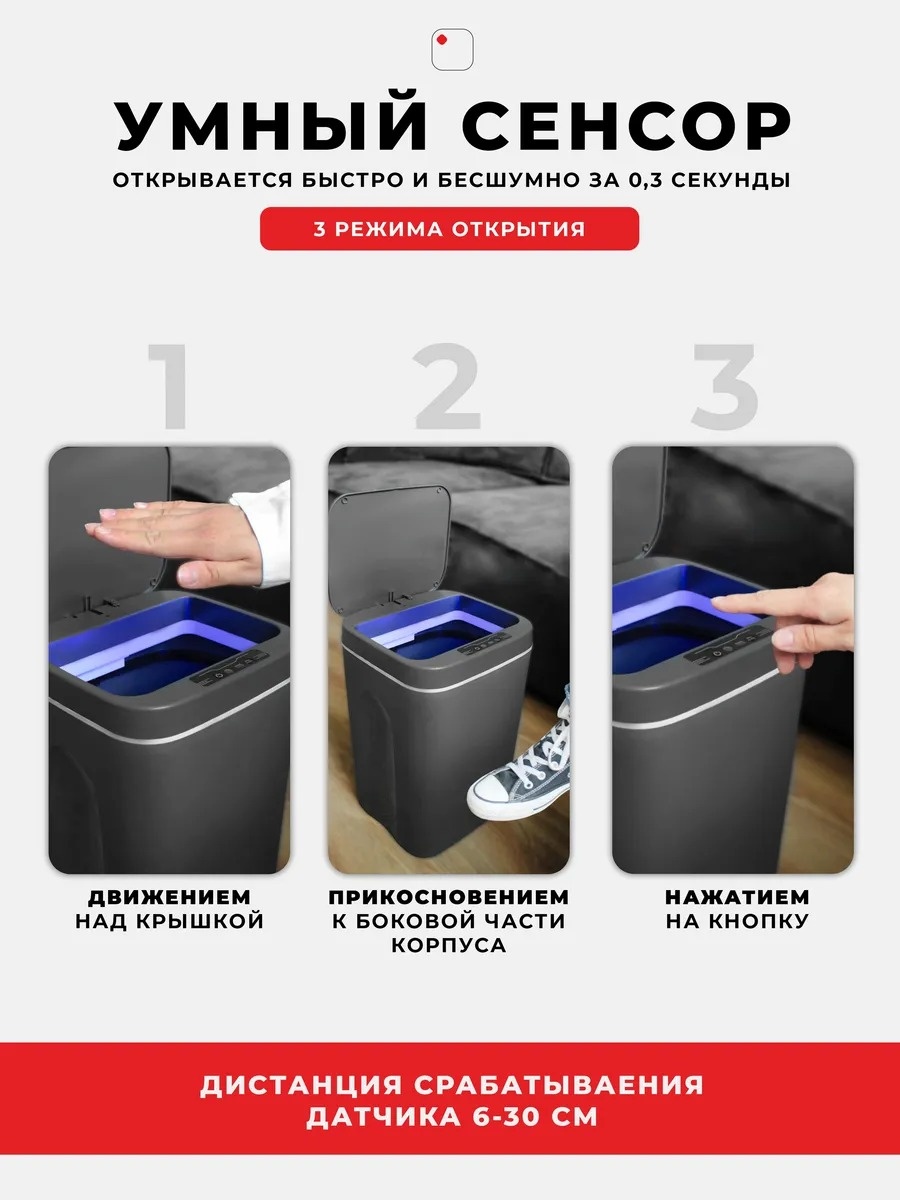 УМНЫЙ СЕНСОР

ОТКРЫВАЕТСЯ БЫСТРО И БЕСШУМНО ЗА 0,3 СЕКУНДЫ

3 РЕЖИМА ОТКРЫТИЯ

1

ДВИЖЕНИЕМ
НАД КРЫШКОЙ

2

ПРИКОСНОВЕНИЕМ
К БОКОВОЙ ЧАСТИ
КОРПУСА

3

НАЖАТИЕМ
НА КНОПКУ

ДИСТАНЦИЯ СРАБАТЫВАЕНИЯ
ДАТЧИКА 6-30 СМ