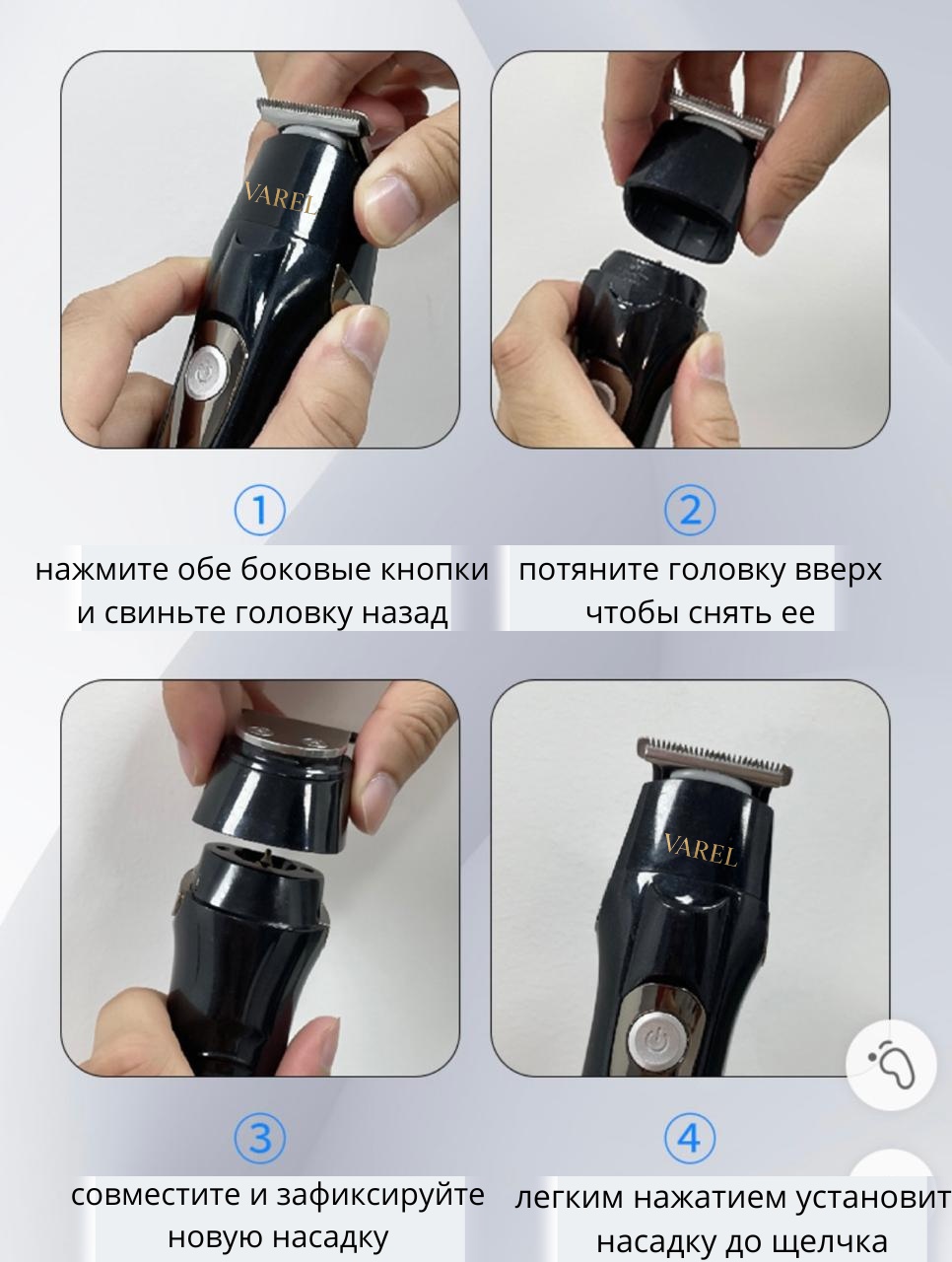 VAREL

①
нажмите обе боковые кнопки и свиньте головку назад

②
потяните головку вверх чтобы снять ее

VAREL

③
совместите и зафиксируйте новую насадку

④
легким нажатием установит насадку до щелчка