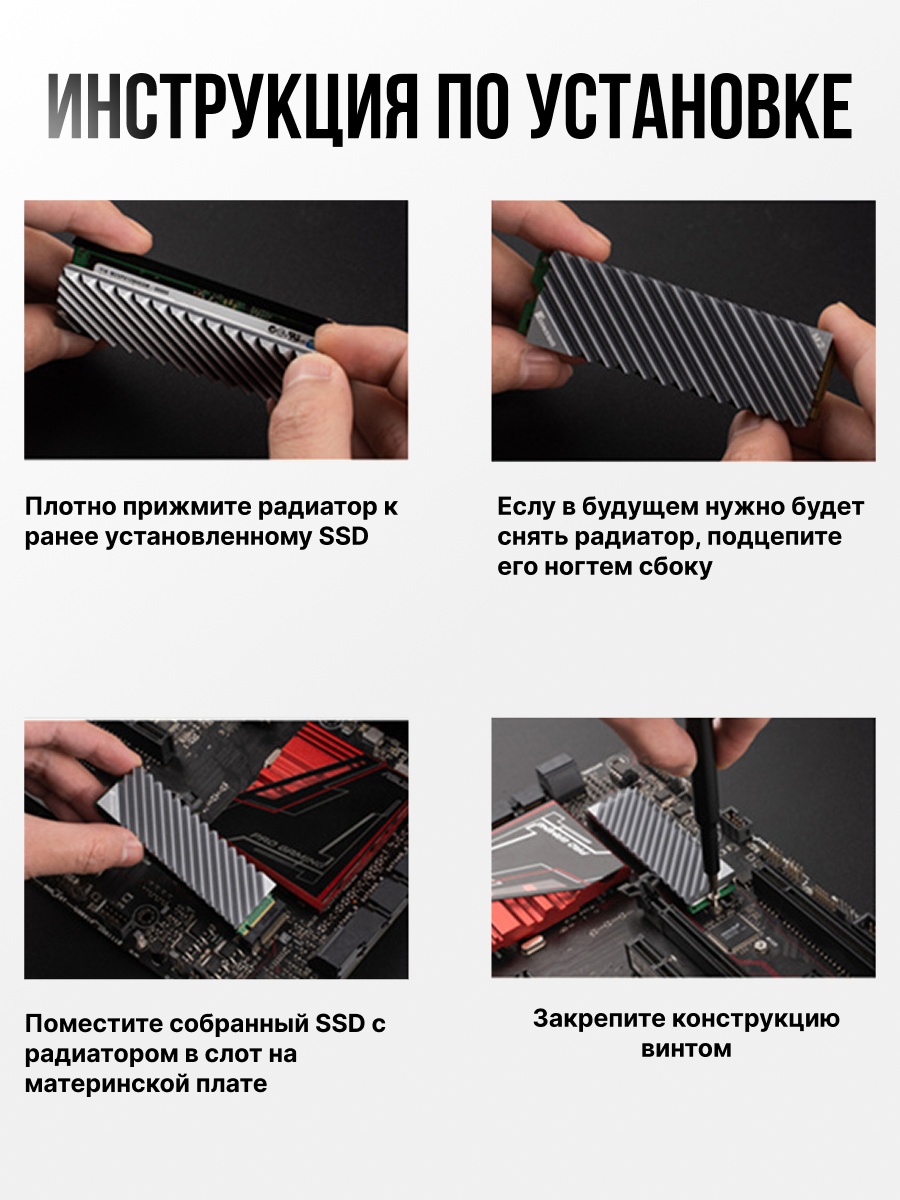 ИНСТРУКЦИЯ ПО УСТАНОВКЕ

Плотно прижмите радиатор к ранее установленному SSD

Еслу в будущем нужно будет снять радиатор, подцепите его ногтем сбоку

Поместите собранный SSD с радиатором в слот на материнской плате

Закрепите конструкцию винтом