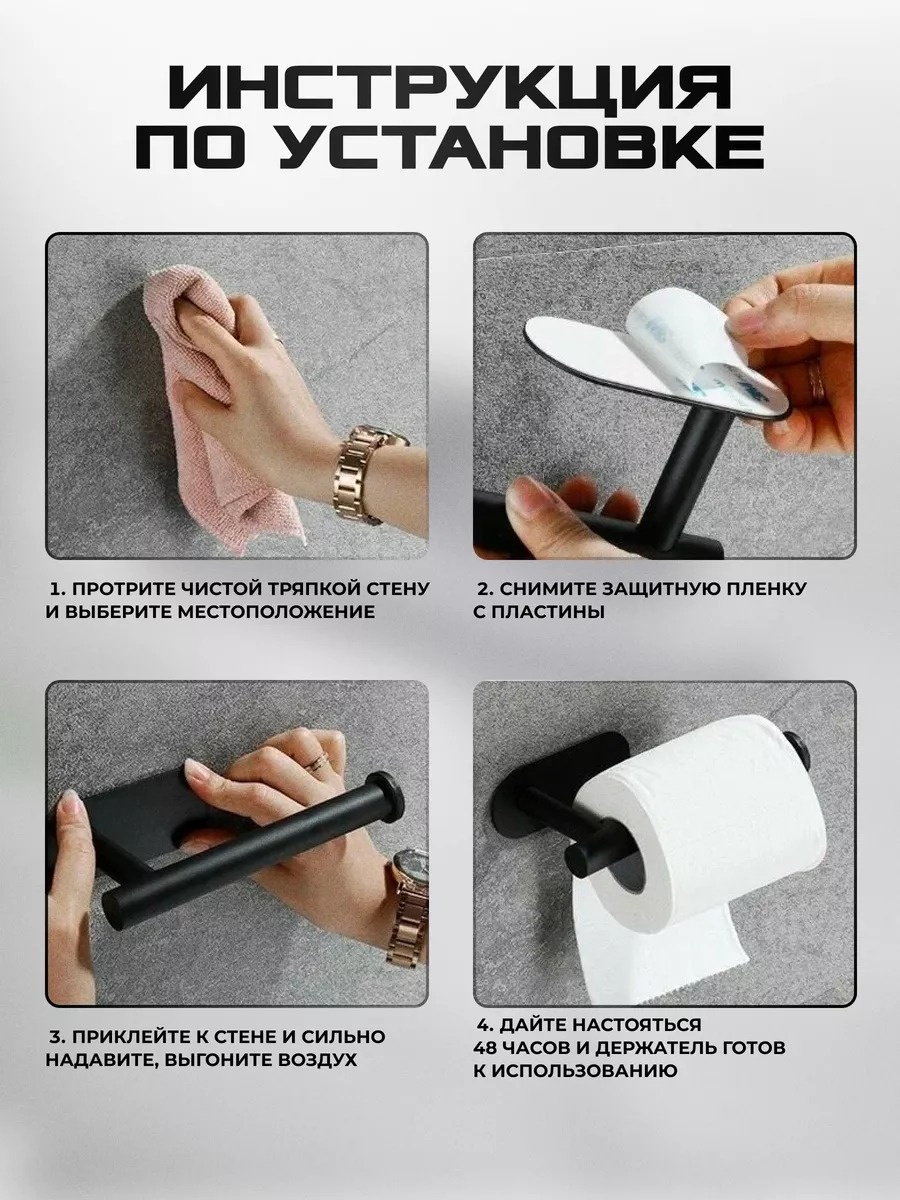 ИНСТРУКЦИЯ
ПО УСТАНОВКЕ

1. ПРОТРИТЕ ЧИСТОЙ ТРЯПКОЙ СТЕНУ И ВЫБЕРИТЕ МЕСТОПОЛОЖЕНИЕ

2. СНИМИТЕ ЗАЩИТНУЮ ПЛЕНКУ С ПЛАСТИНЫ

3. ПРИКЛЕЙТЕ К СТЕНЕ И СИЛЬНО НАДАВИТЕ, ВЫГОНИТЕ ВОЗДУХ

4. ДАЙТЕ НАСТОЯТЬСЯ 48 ЧАСОВ И ДЕРЖАТЕЛЬ ГОТОВ К ИСПОЛЬЗОВАНИЮ