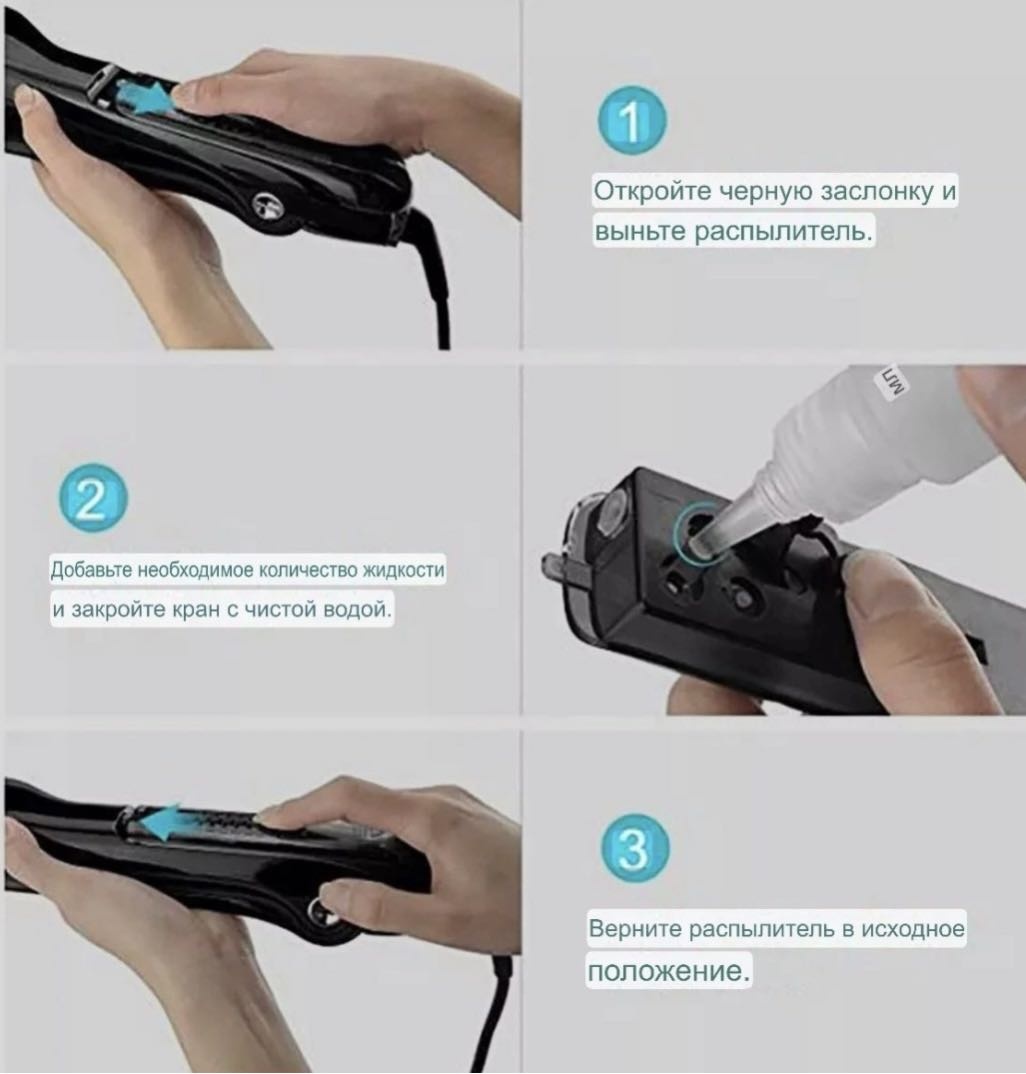 1

Откройте черную заслонку и выньте распылитель.

2

Добавьте необходимое количество жидкости и закройте кран с чистой водой.

3

Верните распылитель в исходное положение.