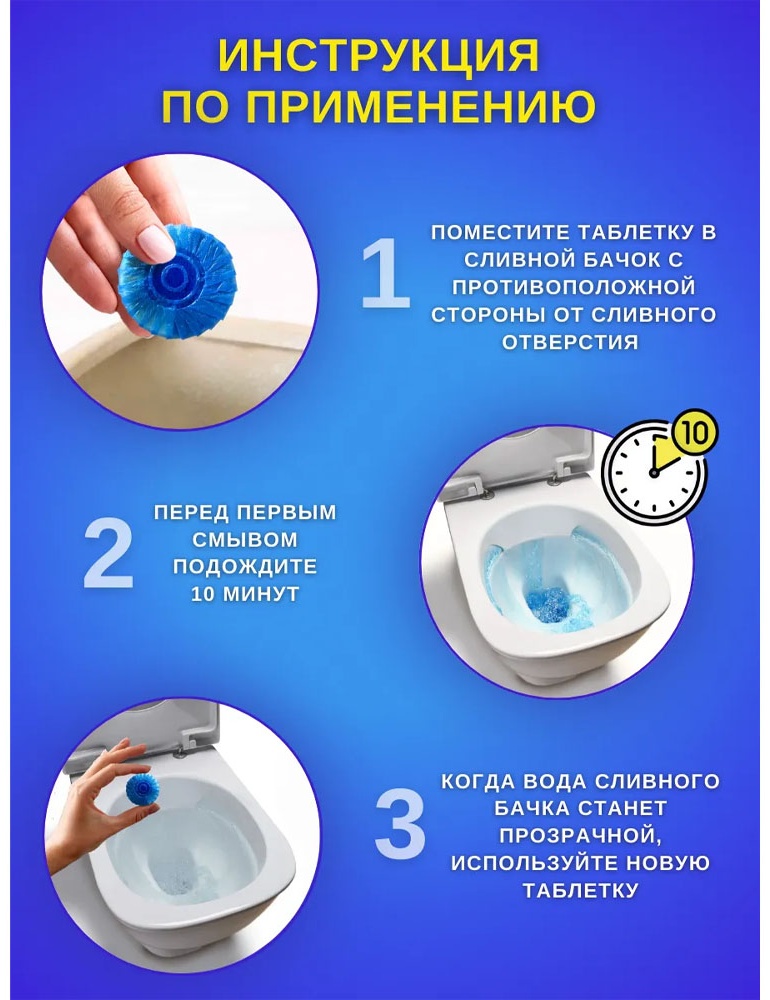 ИНСТРУКЦИЯ ПО ПРИМЕНЕНИЮ

1

ПОМЕСТИТЕ ТАБЛЕТКУ В СЛИВНОЙ БАЧОК С ПРОТИВОПОЛОЖНОЙ СТОРОНЫ ОТ СЛИВНОГО ОТВЕРСТИЯ

10

2

ПЕРЕД ПЕРВЫМ СМЫВОМ ПОДОЖДИТЕ 10 МИНУТ

3

КОГДА ВОДА СЛИВНОГО БАЧКА СТАНЕТ ПРОЗРАЧНОЙ, ИСПОЛЬЗУЙТЕ НОВУЮ ТАБЛЕТКУ