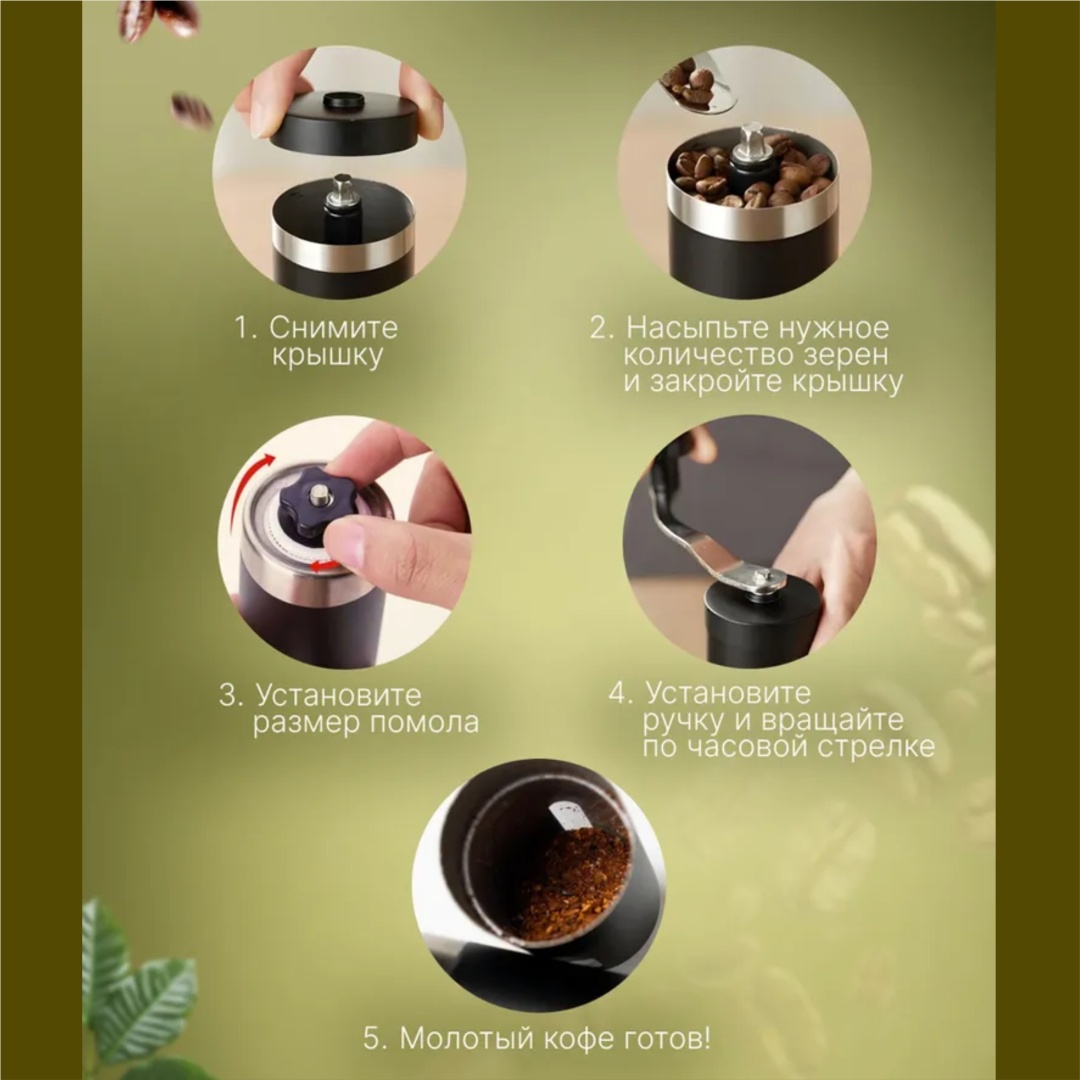 1. Снимите крышку

2. Насыпьте нужное количество зерен и закройте крышку

3. Установите размер помола

4. Установите ручку и вращайте по часовой стрелке

5. Молотый кофе готов!