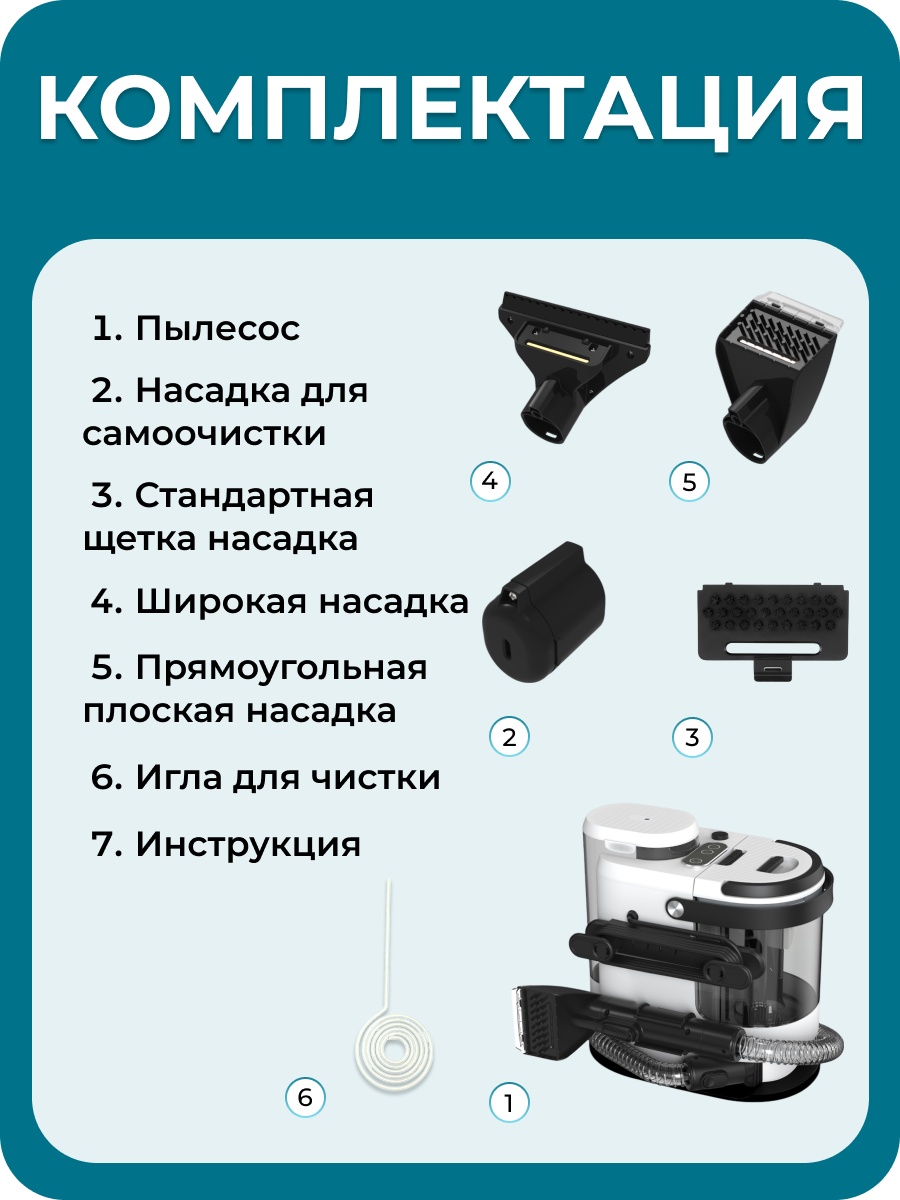 КОМПЛЕКТАЦИЯ

1. Пылесос

2. Насадка для самоочистки

3. Стандартная щетка насадка

4. Широкая насадка

5. Прямоугольная плоская насадка

6. Игла для чистки

7. Инструкция

4

5

2

3

6

1