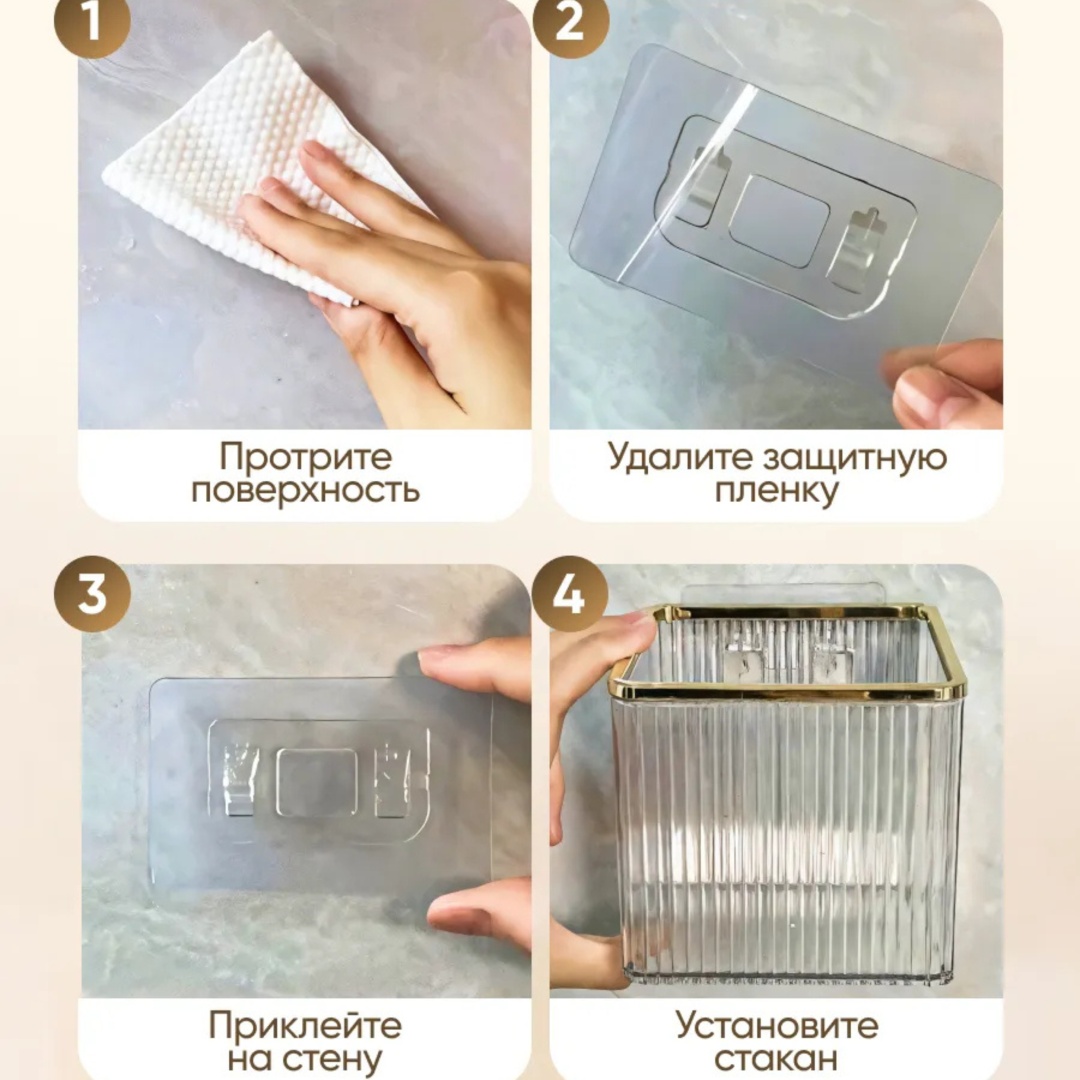 1

Протрите поверхность

2

Удалите защитную пленку

3

Приклейте на стену

4

Установите стакан