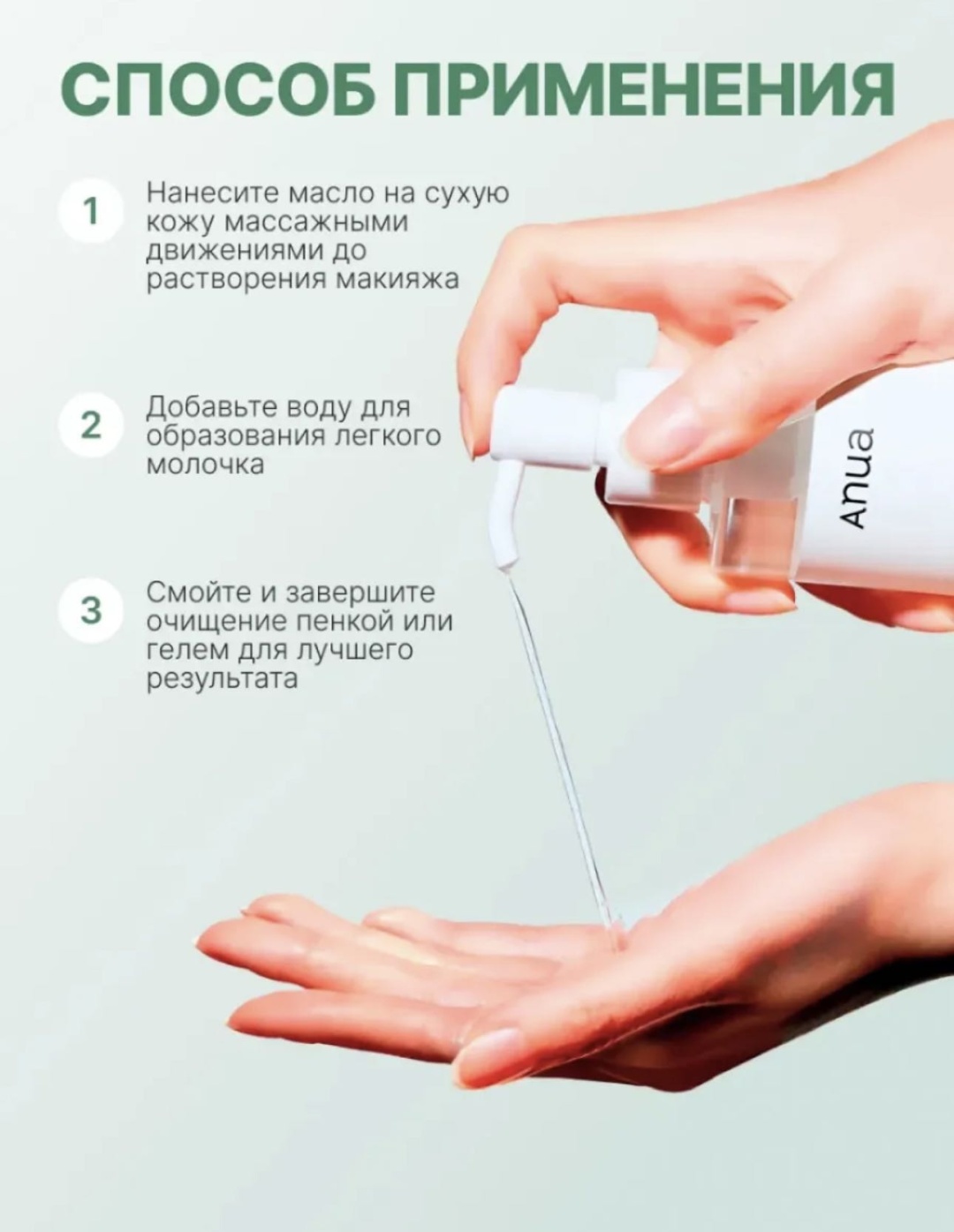 СПОСОБ ПРИМЕНЕНИЯ

1 Нанесите масло на сухую кожу массажными движениями до растворения макияжа

2 Добавьте воду для образования легкого молочка

3 Смойте и завершите очищение пенкой или гелем для лучшего результата

Anua