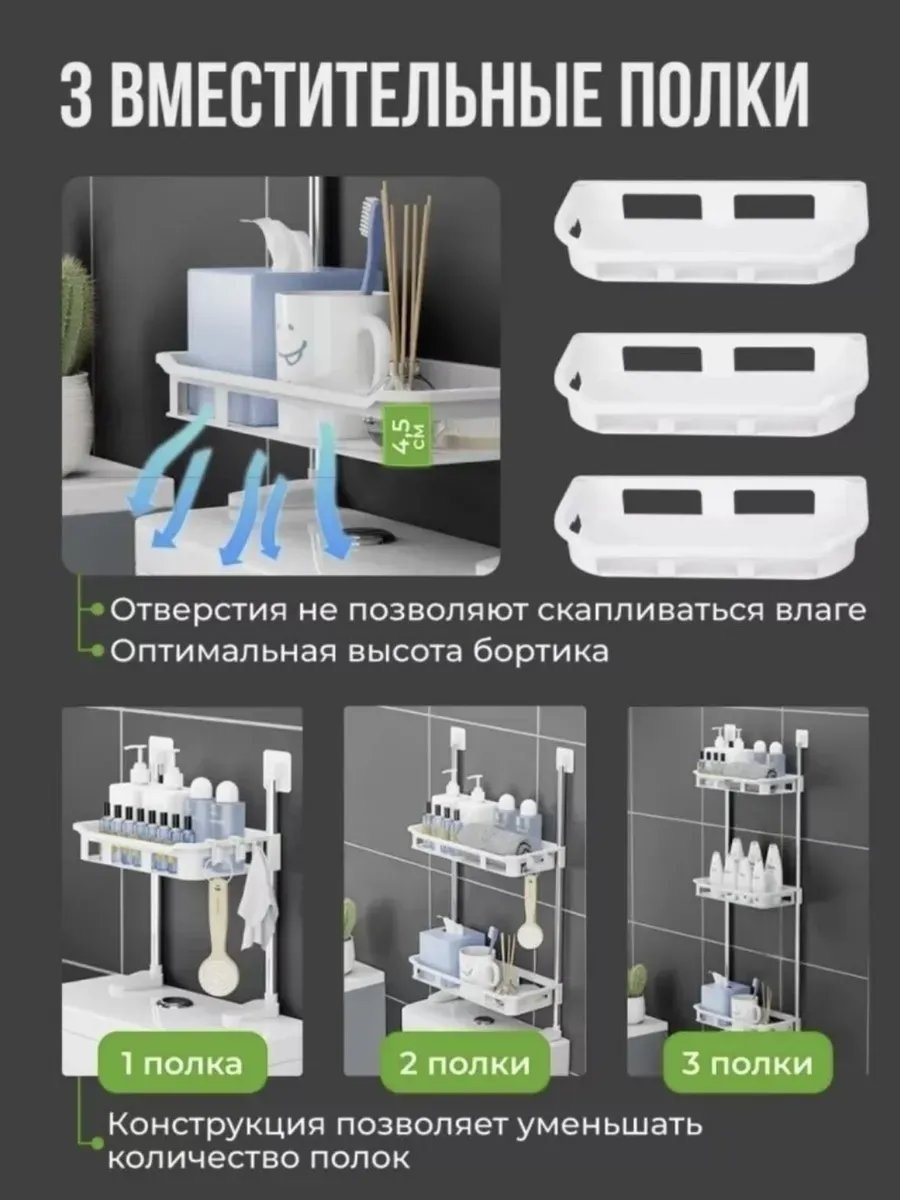 3 ВМЕСТИТЕЛЬНЫЕ ПОЛКИ

4,5 см

Отверстия не позволяют скапливаться влаге
Оптимальная высота бортика

1 полка

2 полки

3 полки

Конструкция позволяет уменьшать количество полок