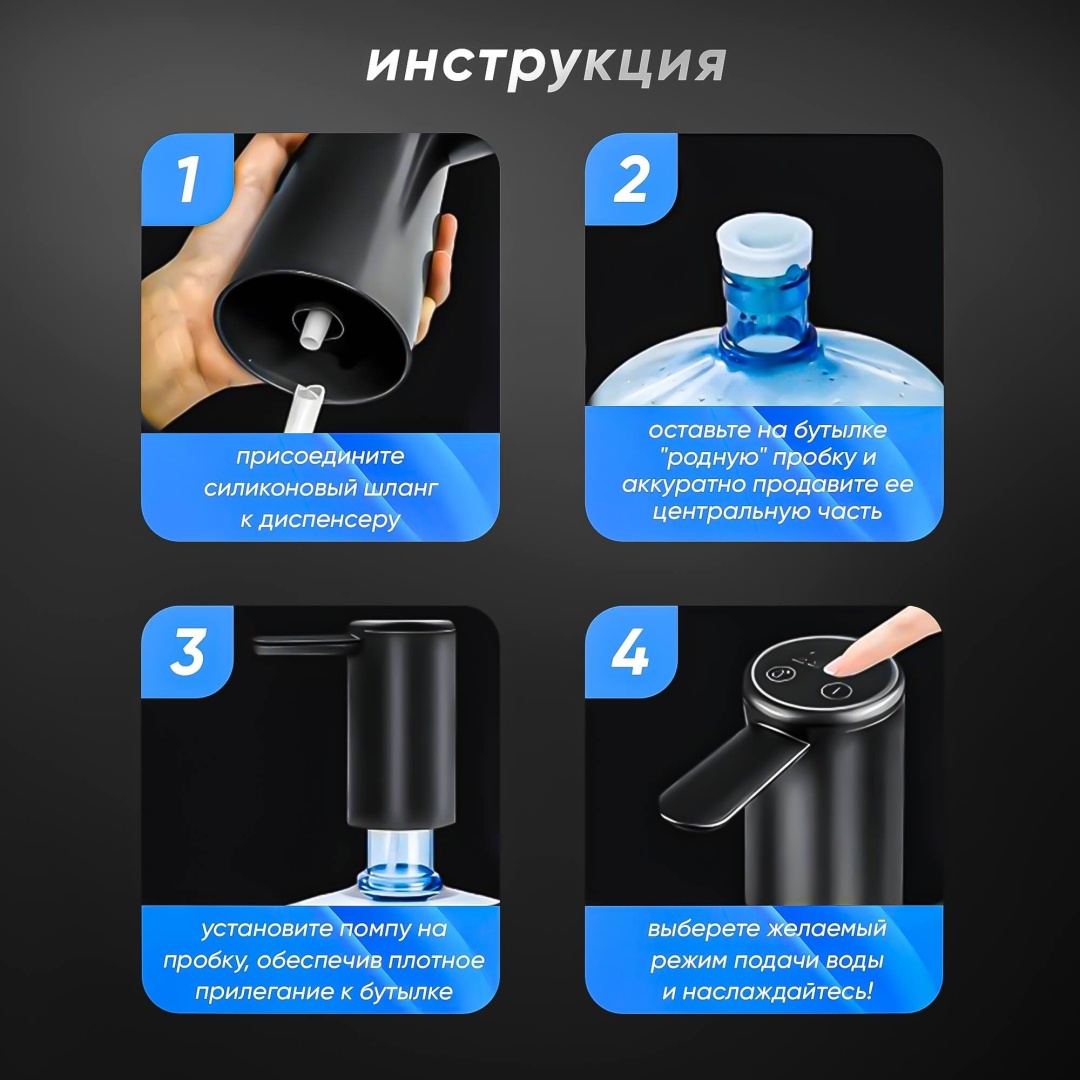 инструкция

1

присоедините силиконовый шланг к диспенсеру

2

оставьте на бутылке "родную" пробку и аккуратно продавите ее центральную часть

3

установите помпу на пробку, обеспечив плотное прилегание к бутылке

4

выберете желаемый режим подачи воды и наслаждайтесь!