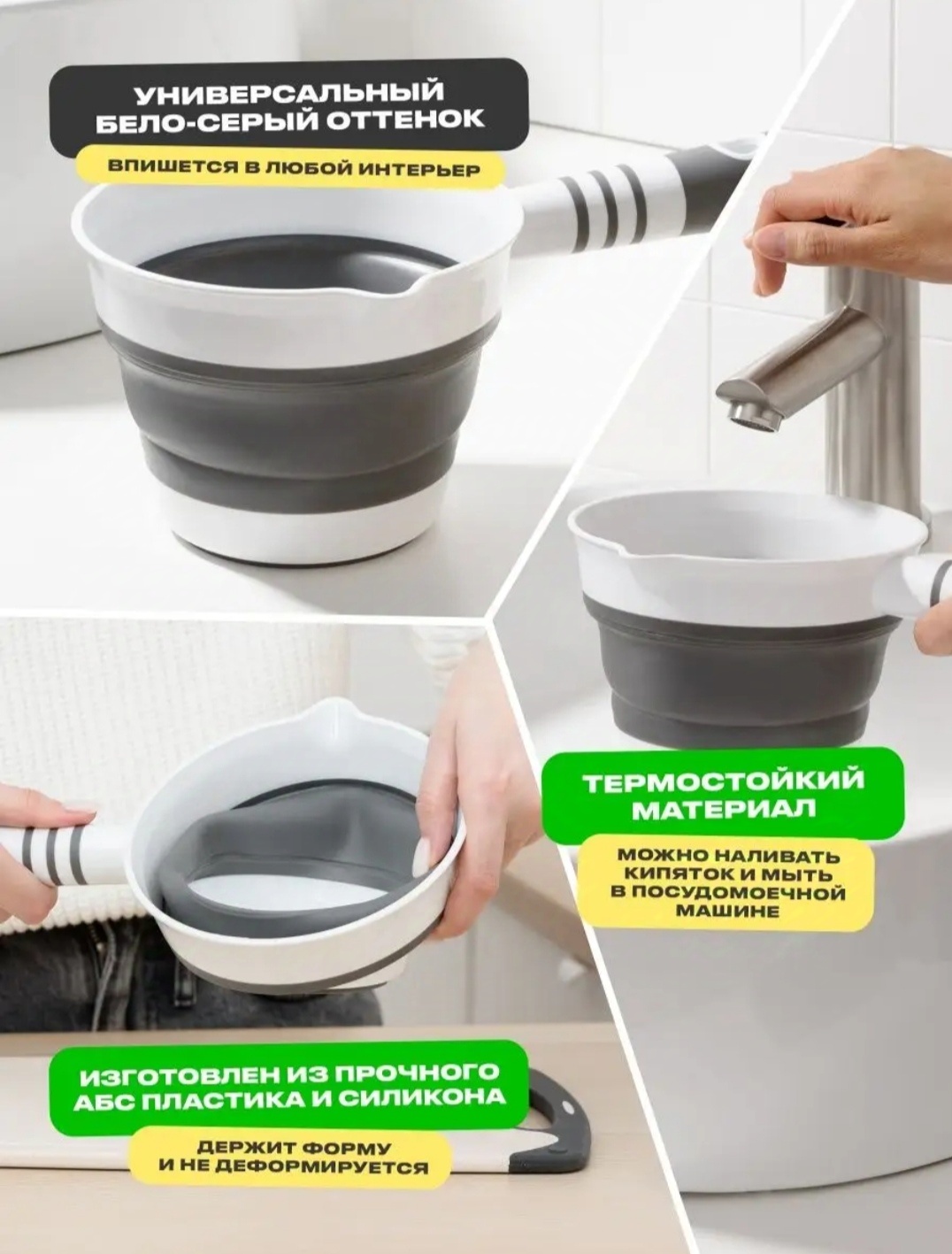 УНИВЕРСАЛЬНЫЙ БЕЛО-СЕРЫЙ ОТТЕНОК

ВПИШЕТСЯ В ЛЮБОЙ ИНТЕРЬЕР

ТЕРМОСТОЙКИЙ МАТЕРИАЛ

МОЖНО НАЛИВАТЬ КИПЯТОК И МЫТЬ В ПОСУДОМОЕЧНОЙ МАШИНЕ

ИЗГОТОВЛЕН ИЗ ПРОЧНОГО АБС ПЛАСТИКА И СИЛИКОНА

ДЕРЖИТ ФОРМУ И НЕ ДЕФОРМИРУЕТСЯ