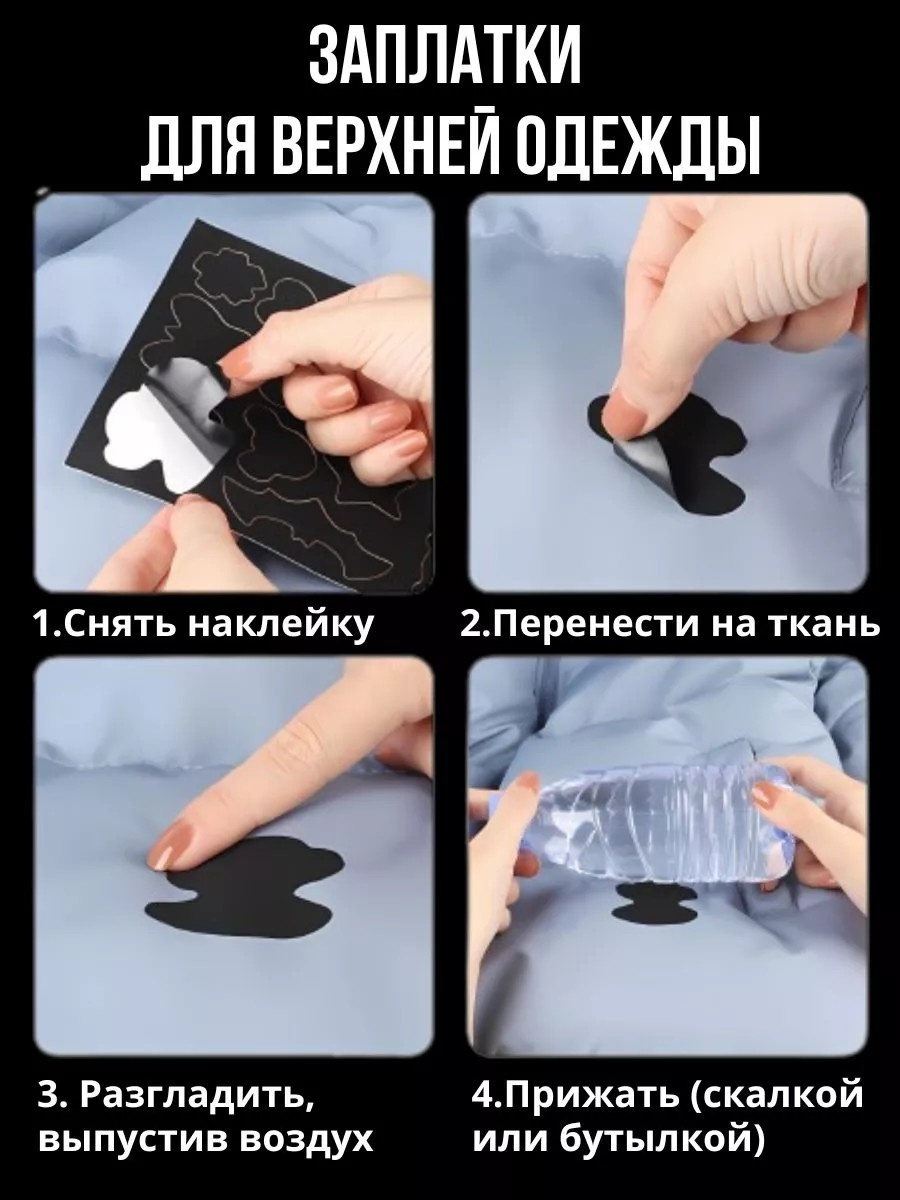 ЗАПЛАТКИ
ДЛЯ ВЕРХНЕЙ ОДЕЖДЫ

1.Снять наклейку

2.Перенести на ткань

3. Разгладить, выпустив воздух

4.Прижать (скалкой или бутылкой)