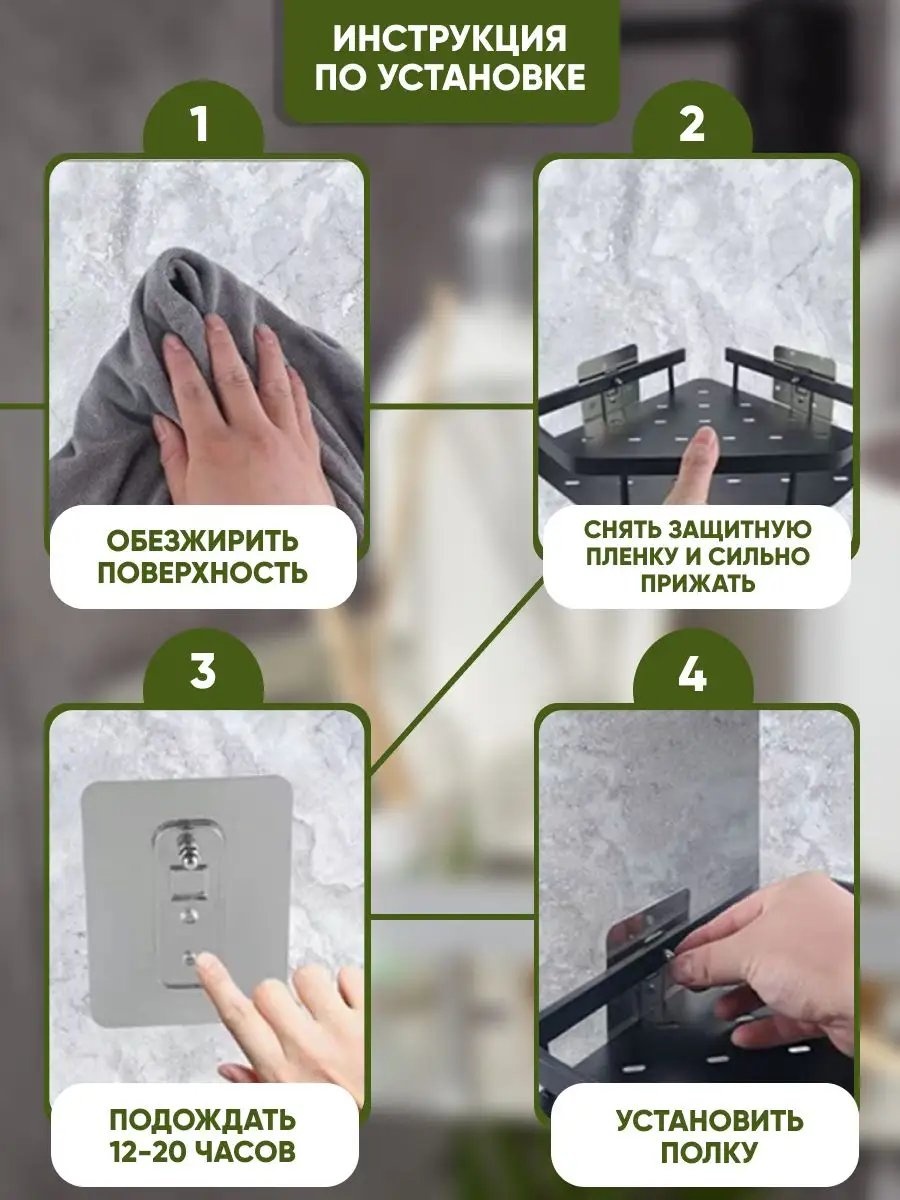 ИНСТРУКЦИЯ ПО УСТАНОВКЕ

1

ОБЕЗЖИРИТЬ ПОВЕРХНОСТЬ

2

СНЯТЬ ЗАЩИТНУЮ ПЛЕНКУ И СИЛЬНО ПРИЖАТЬ

3

ПОДОЖДАТЬ 12-20 ЧАСОВ

4

УСТАНОВИТЬ ПОЛКУ