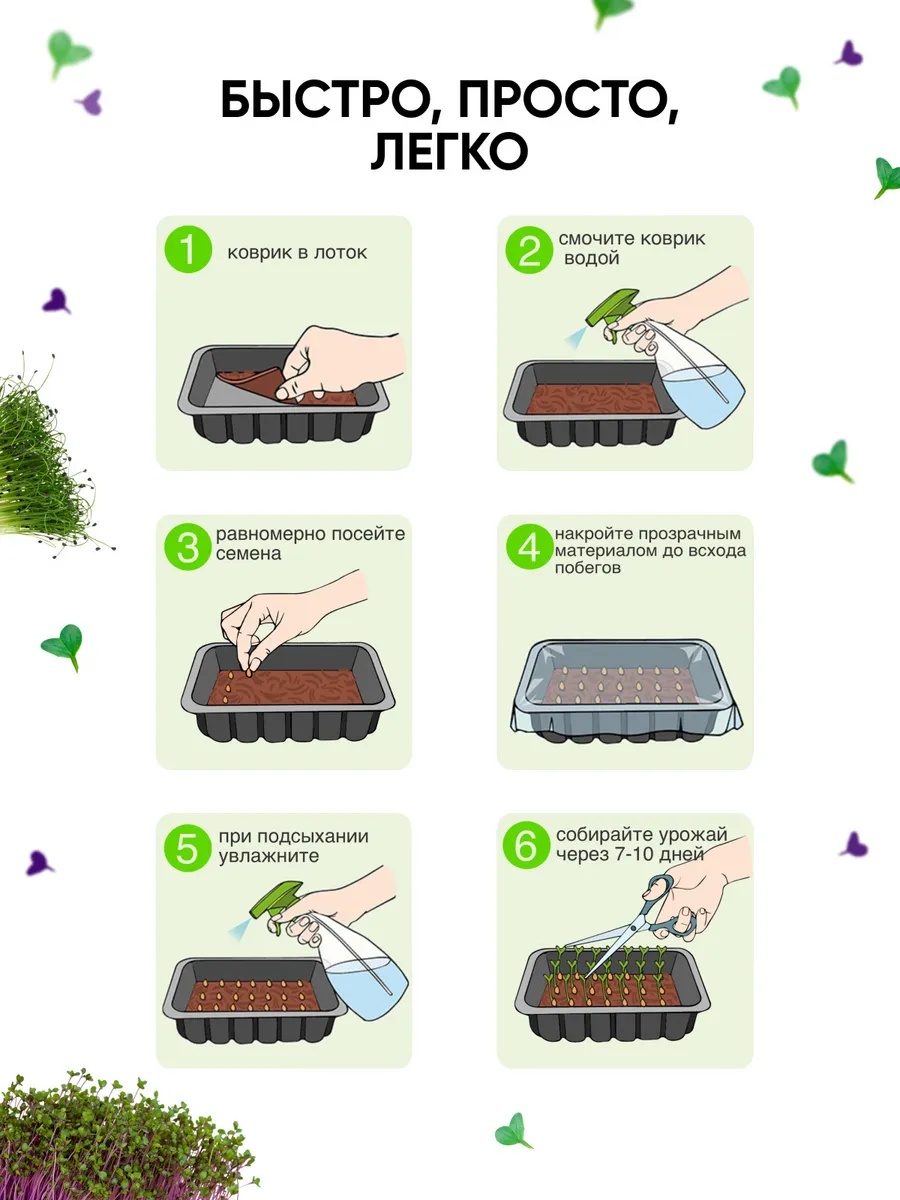 БЫСТРО, ПРОСТО, ЛЕГКО

1 коврик в лоток

2 смочите коврик водой

3 равномерно посейте семена

4 накройте прозрачным материалом до всхода побегов

5 при подсыхании увлажните

6 собирайте урожай через 7-10 дней