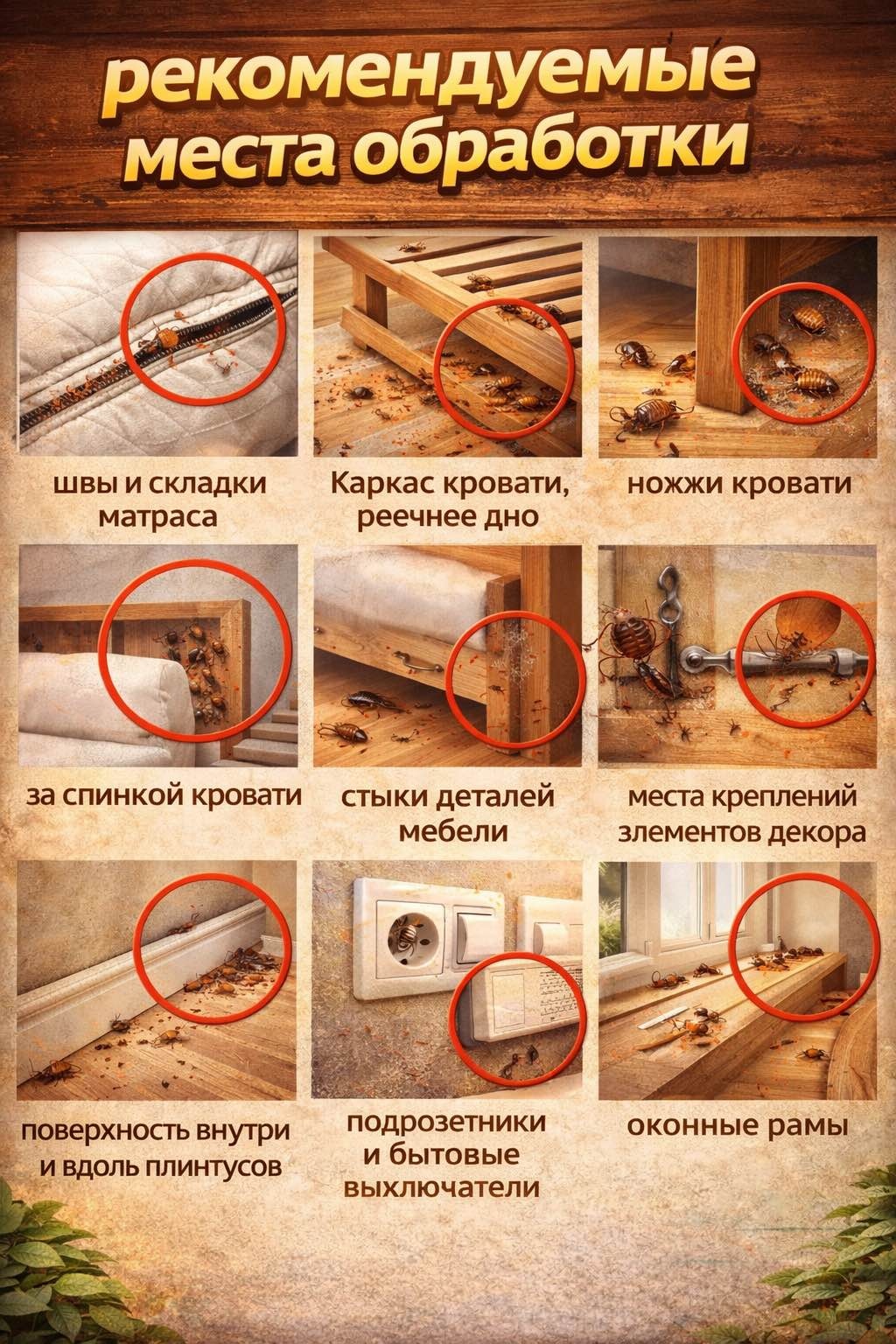 рекомендуемые места обработки

швы и складки матраса

Каркас кровати, реечнее дно

ножжи кровати

за спинкой кровати

стыки деталей мебели

места креплений злементов декора

поверхность внутри и вдоль плинтусов

подрозетники и бытовые выхлючатели

оконные рамы