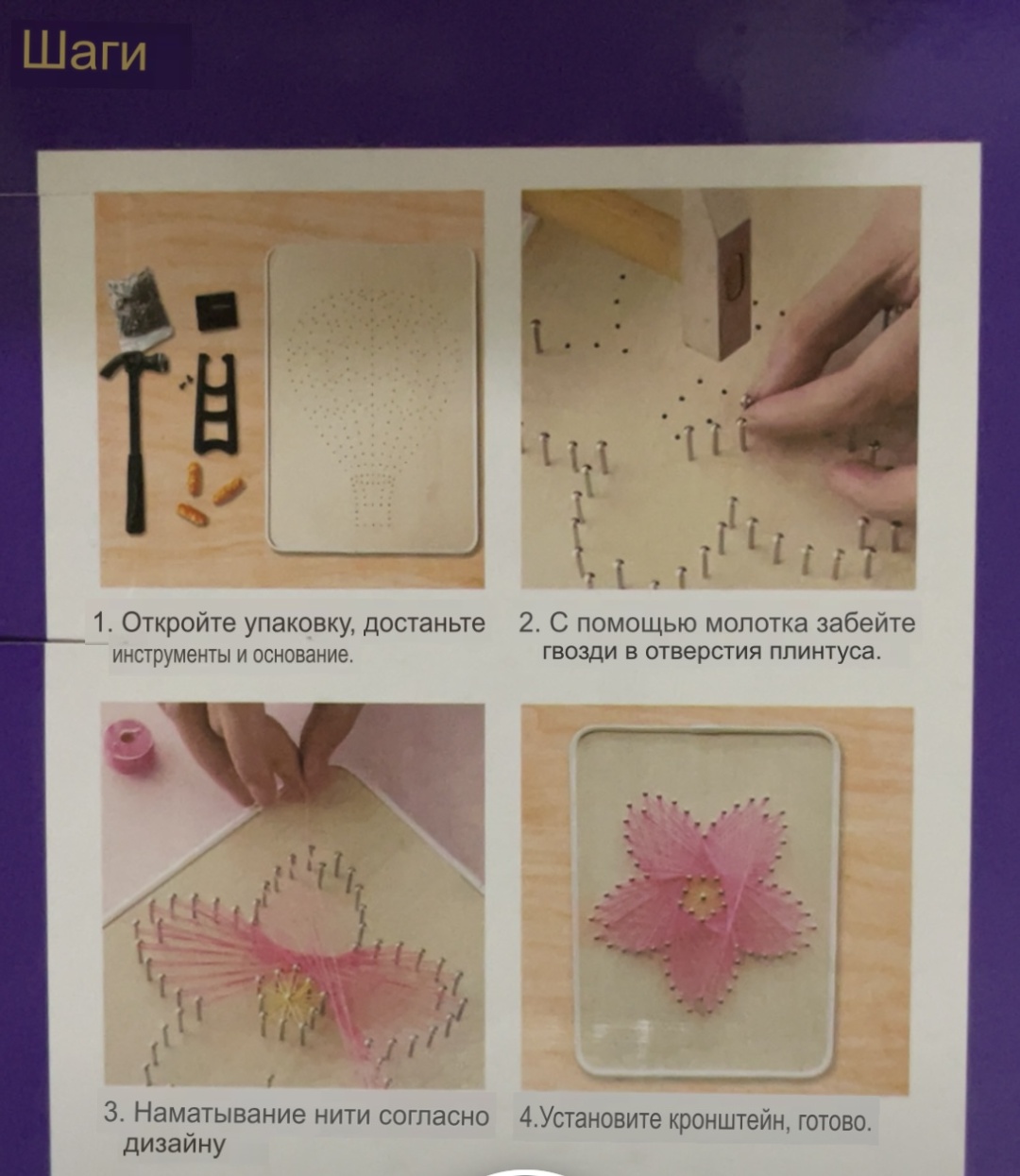 Шаги

1. Откройте упаковку, достаньте инструменты и основание.

2. С помощью молотка забейте гвозди в отверстия плинтуса.

3. Наматывание нити согласно дизайну

4.Установите кронштейн, готово.