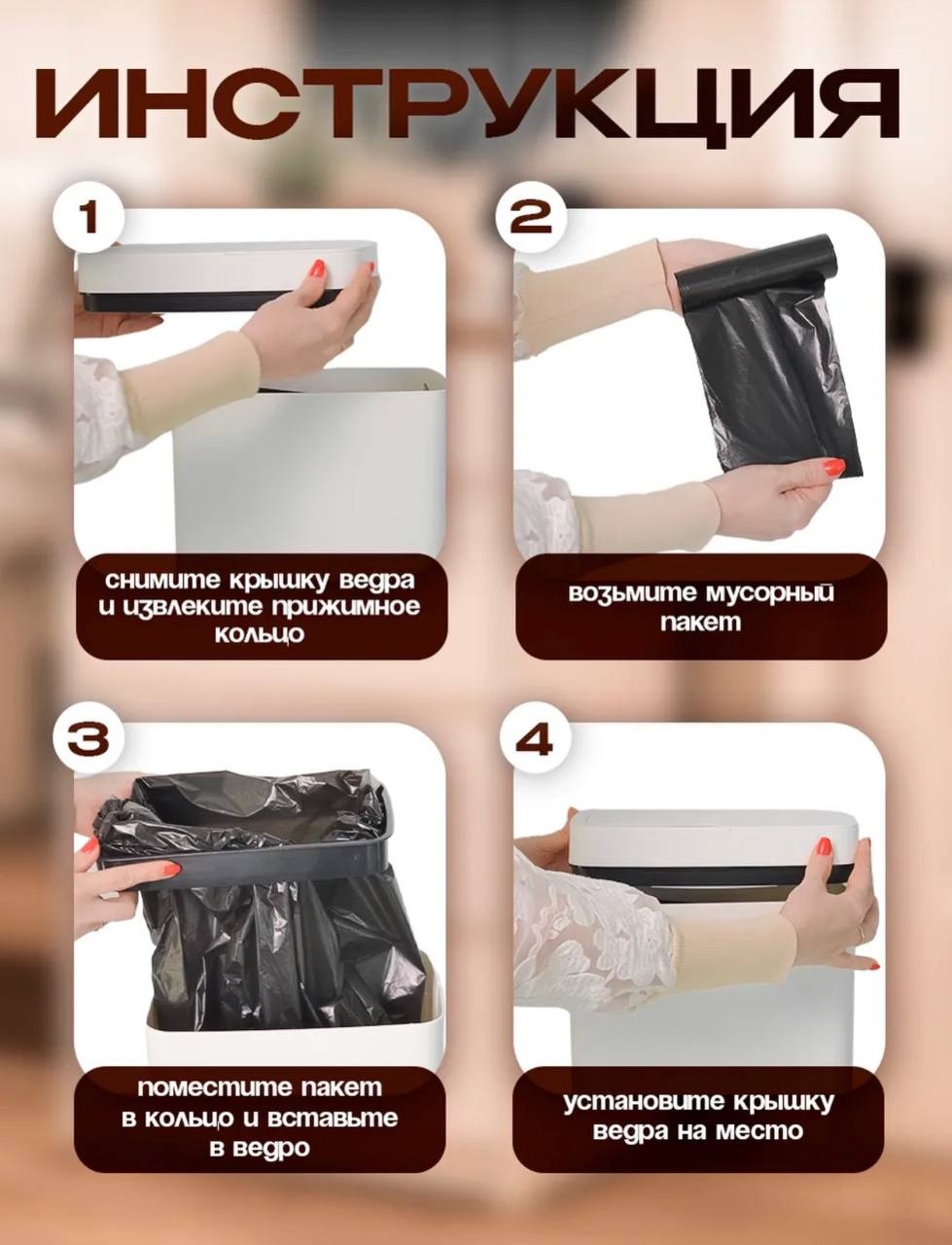 ИНСТРУКЦИЯ

1

снимите крышку ведра и извлеките прижимное кольцо

2

возьмите мусорный пакет

3

поместите пакет в кольцо и вставьте в ведро

4

установите крышку ведра на место