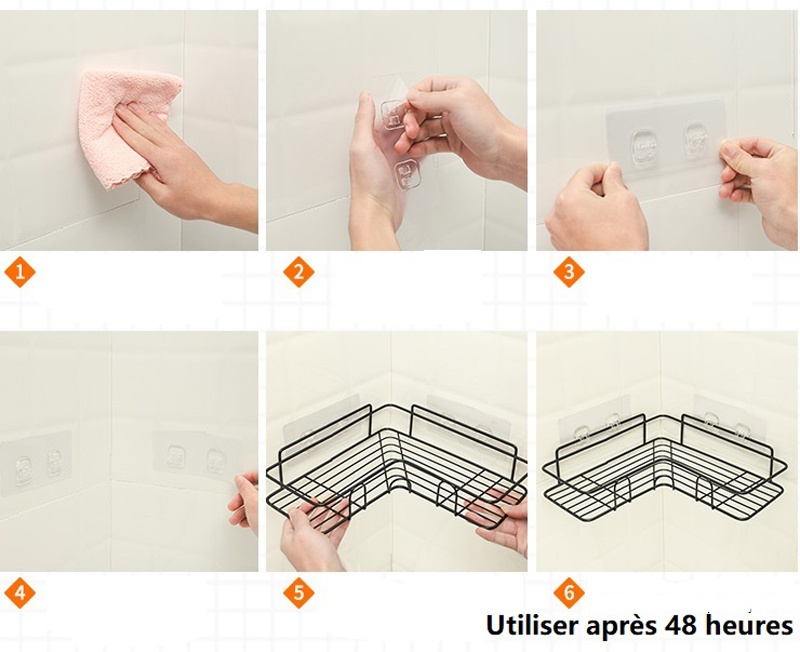 1

2

3

4

5

6

Utiliser après 48 heures