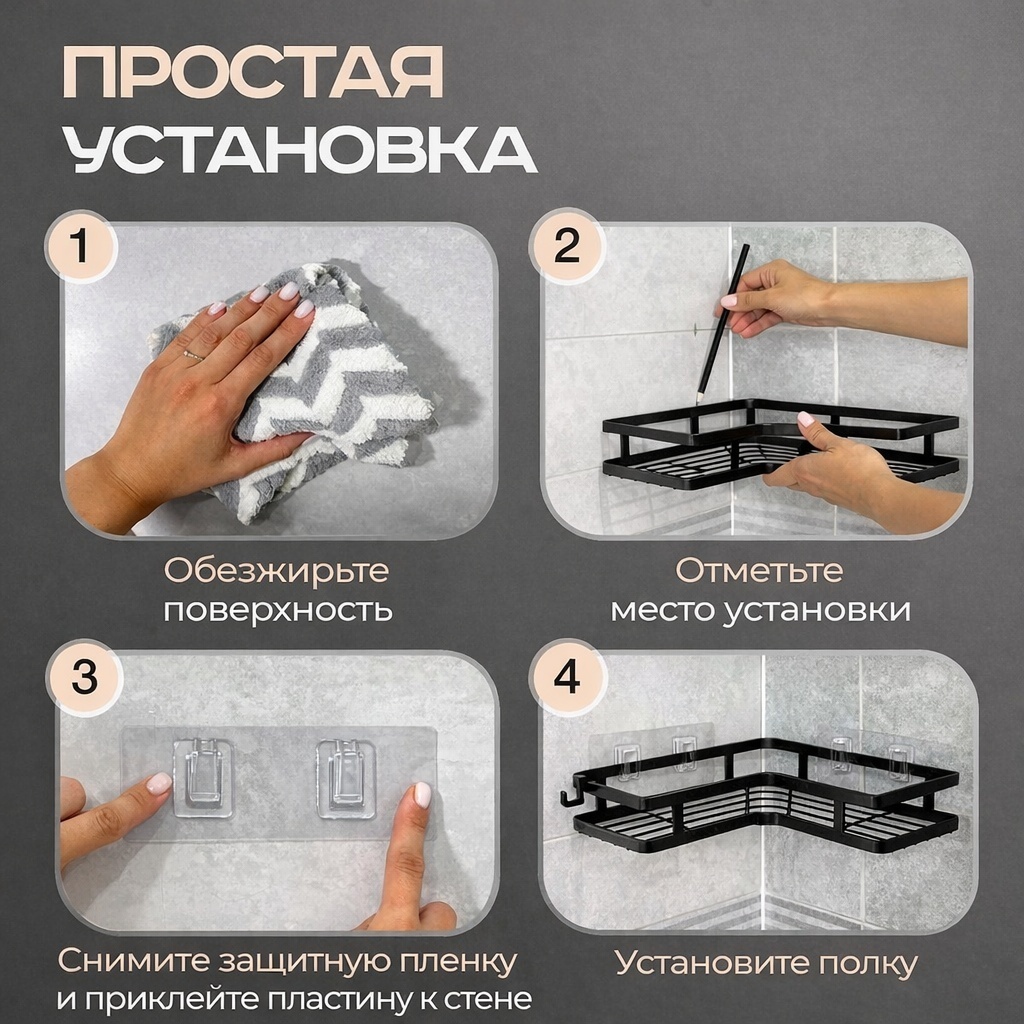 ПРОСТАЯ УСТАНОВКА

1

Обезжирьте поверхность

2

Отметьте место установки

3

Снимите защитную пленку и приклейте пластину к стене

4

Установите полку