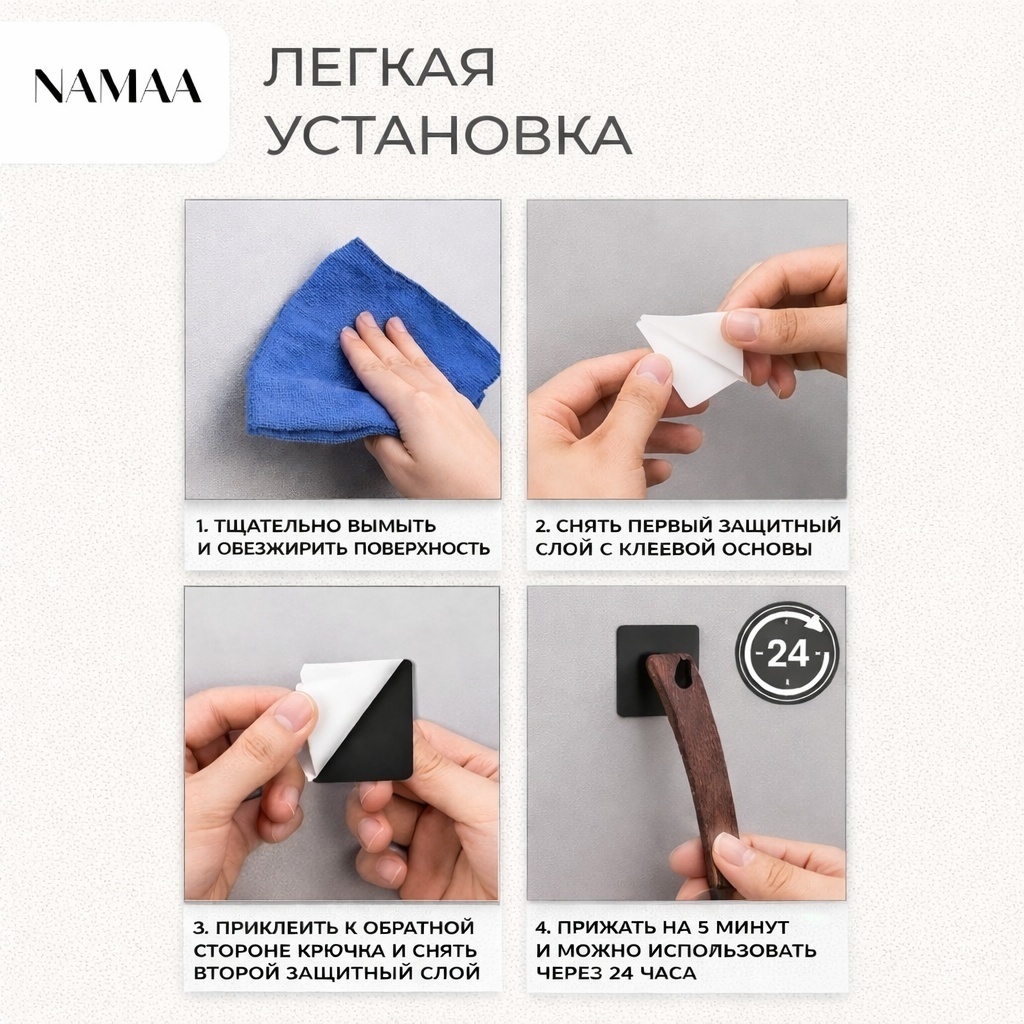 NAMAA

ЛЕГКАЯ УСТАНОВКА

1. ТЩАТЕЛЬНО ВЫМЫТЬ И ОБЕЗЖИРИТЬ ПОВЕРХНОСТЬ

2. СНЯТЬ ПЕРВЫЙ ЗАЩИТНЫЙ СЛОЙ С КЛЕЕВОЙ ОСНОВЫ

3. ПРИКЛЕИТЬ К ОБРАТНОЙ СТОРОНЕ КРЮЧКА И СНЯТЬ ВТОРОЙ ЗАЩИТНЫЙ СЛОЙ

24

4. ПРИЖАТЬ НА 5 МИНУТ И МОЖНО ИСПОЛЬЗОВАТЬ ЧЕРЕЗ 24 ЧАСА