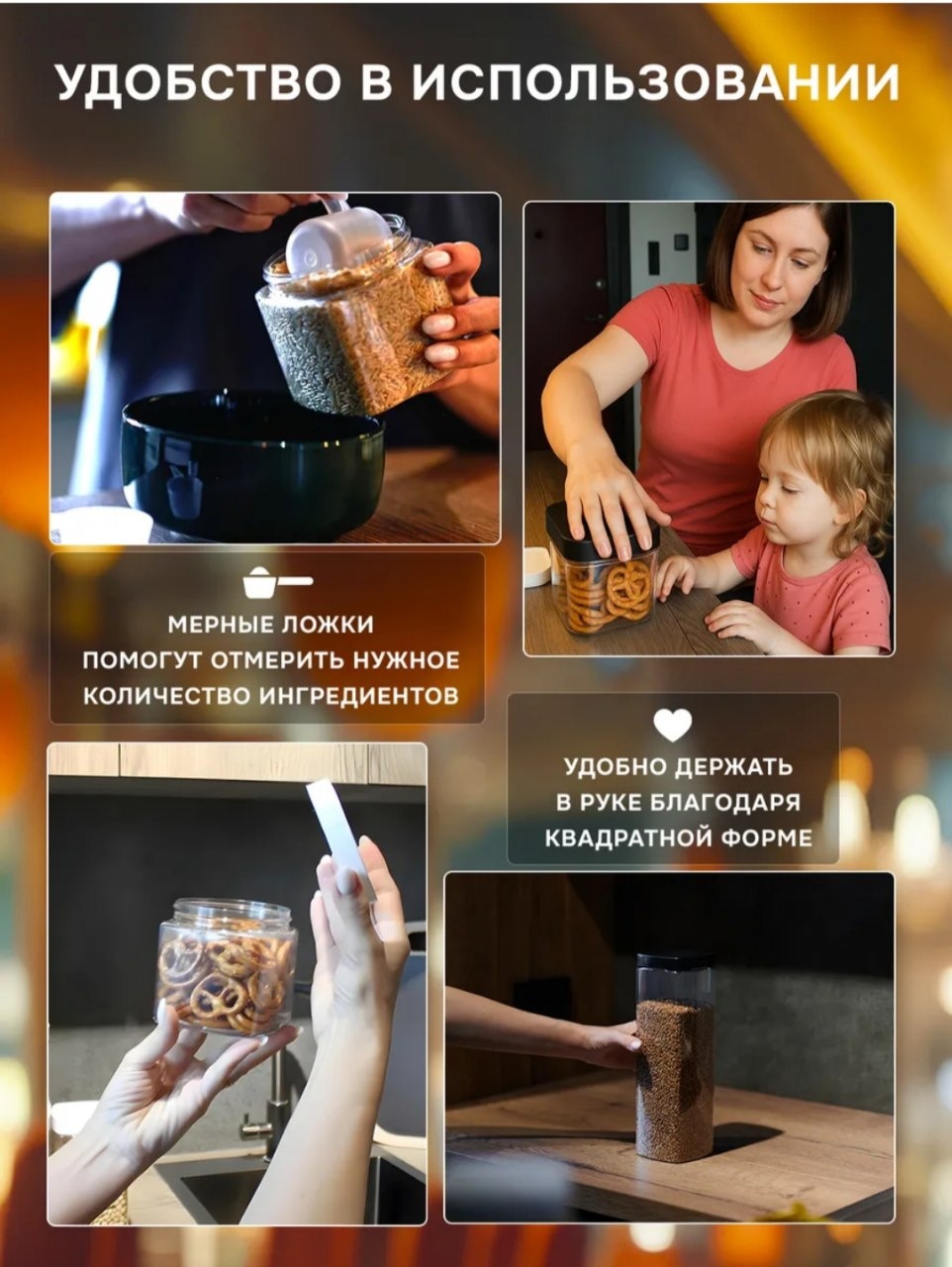 УДОБСТВО В ИСПОЛЬЗОВАНИИ

МЕРНЫЕ ЛОЖКИ ПОМОГУТ ОТМЕРИТЬ НУЖНОЕ КОЛИЧЕСТВО ИНГРЕДИЕНТОВ

УДОБНО ДЕРЖАТЬ В РУКЕ БЛАГОДАРЯ КВАДРАТНОЙ ФОРМЕ