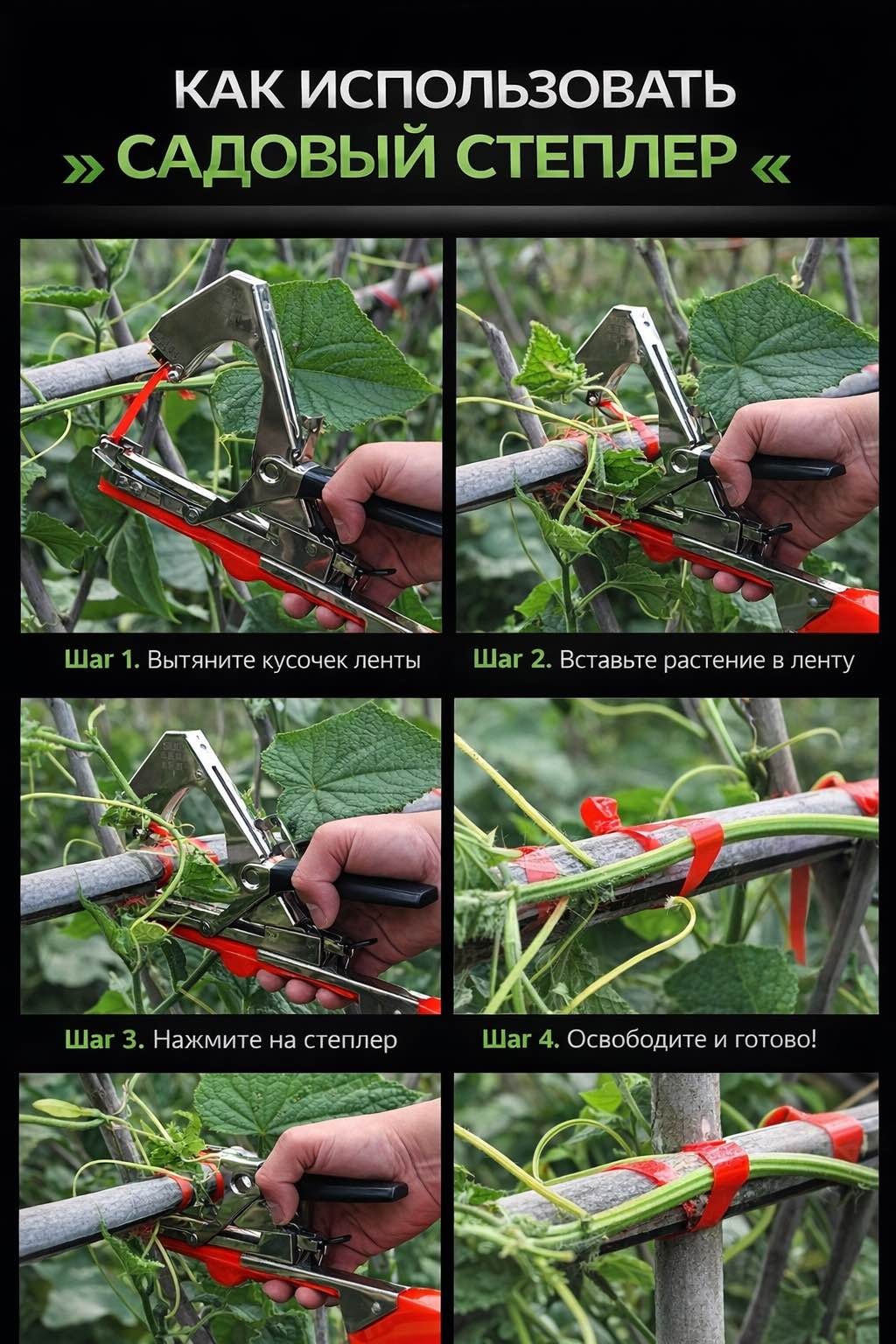 КАК ИСПОЛЬЗОВАТЬ
» САДОВЫЙ СТЕПЛЕР «

Шаг 1. Вытяните кусочек ленты

Шаг 2. Вставьте растение в ленту

Шаг 3. Нажмите на степлер

Шаг 4. Освободите и готово!