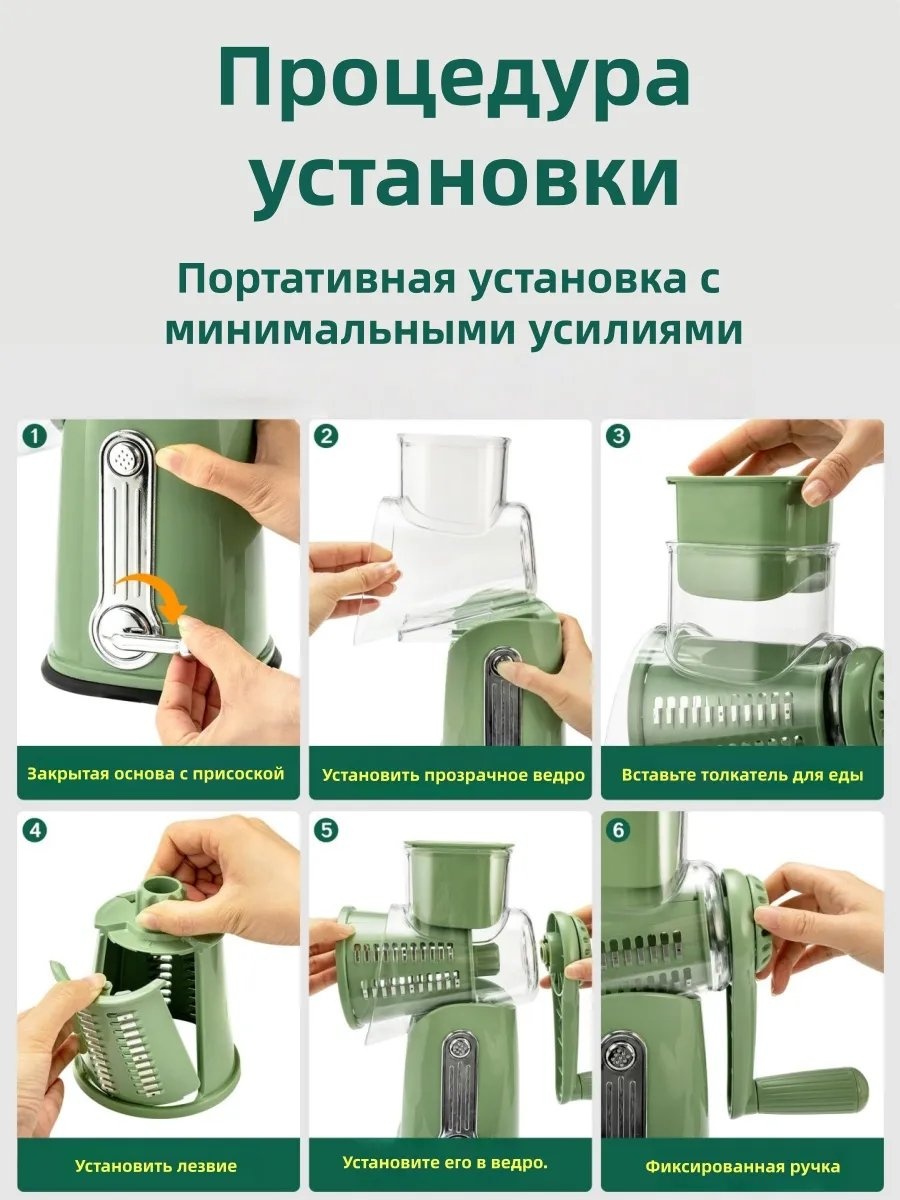 Процедура установки

Портативная установка с минимальными усилиями

1
Закрытая основа с присоской

2
Установить прозрачное ведро

3
Вставьте толкатель для еды

4
Установить лезвие

5
Установите его в ведро.

6
Фиксированная ручка