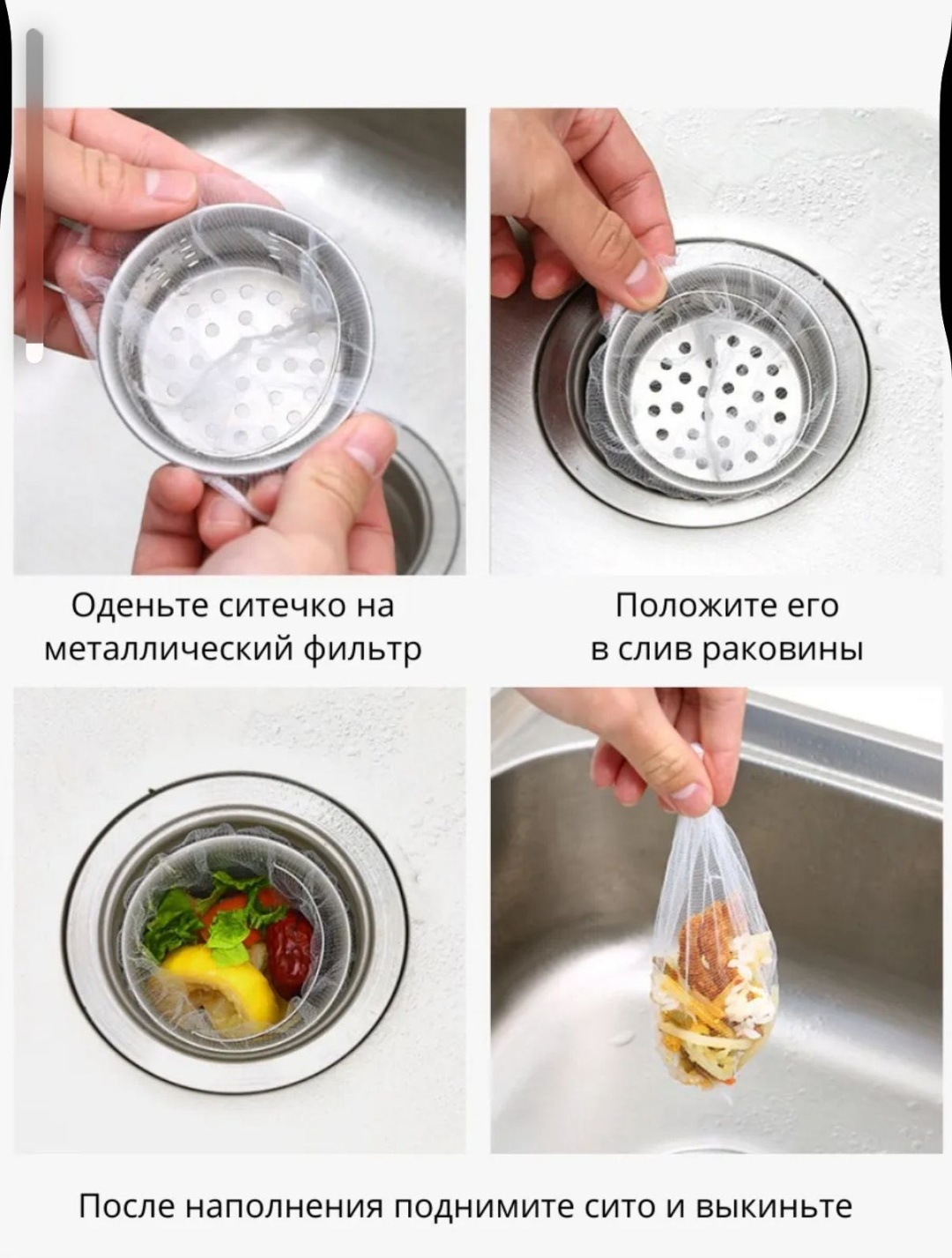 Оденьте ситечко на металлический фильтр

Положите его в слив раковины

После наполнения поднимите сито и выкиньте