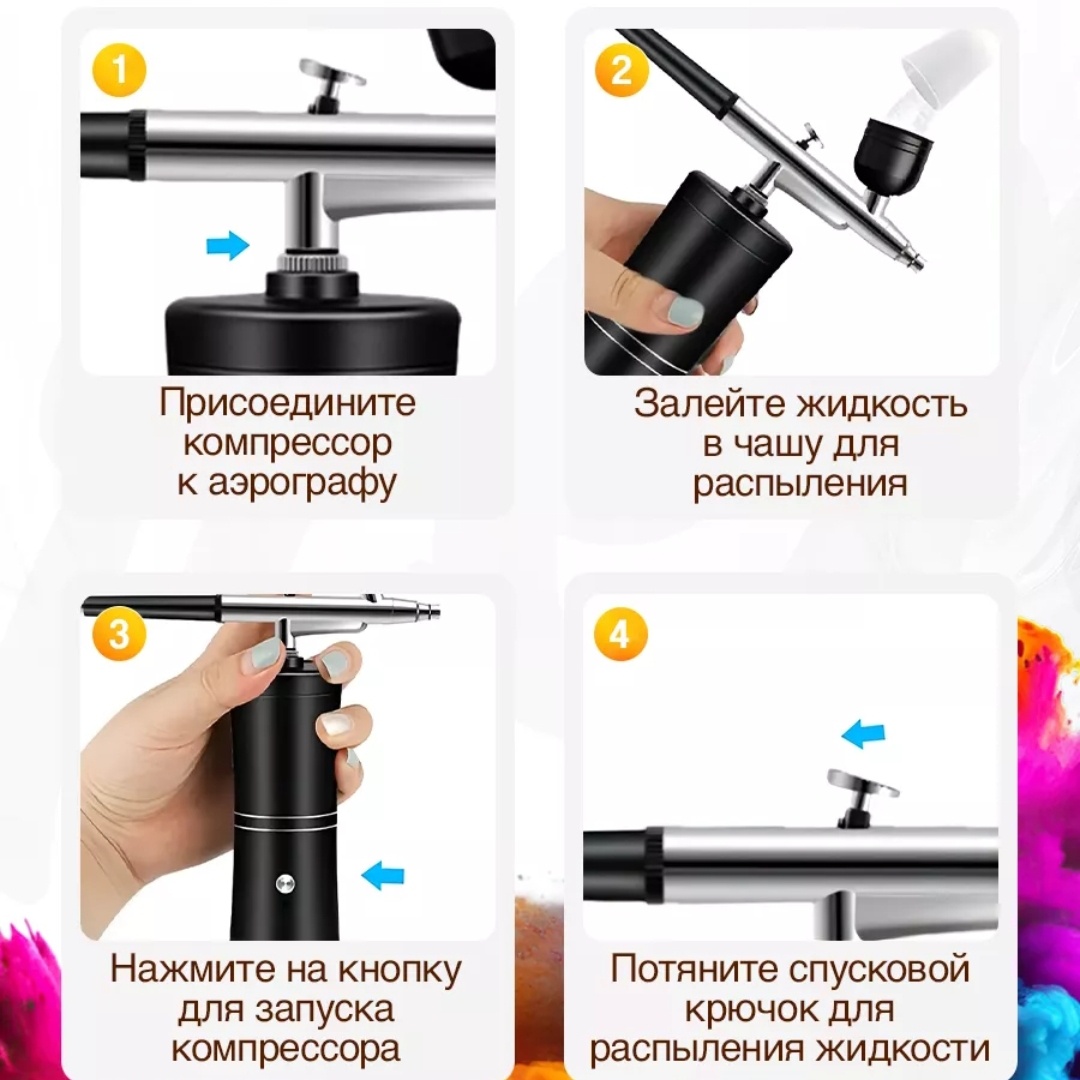 1

Присоедините
компрессор
к аэрографу

2

Залейте жидкость
в чашу для
распыления

3

Нажмите на кнопку
для запуска
компрессора

4

Потяните спусковой
крючок для
распыления жидкости