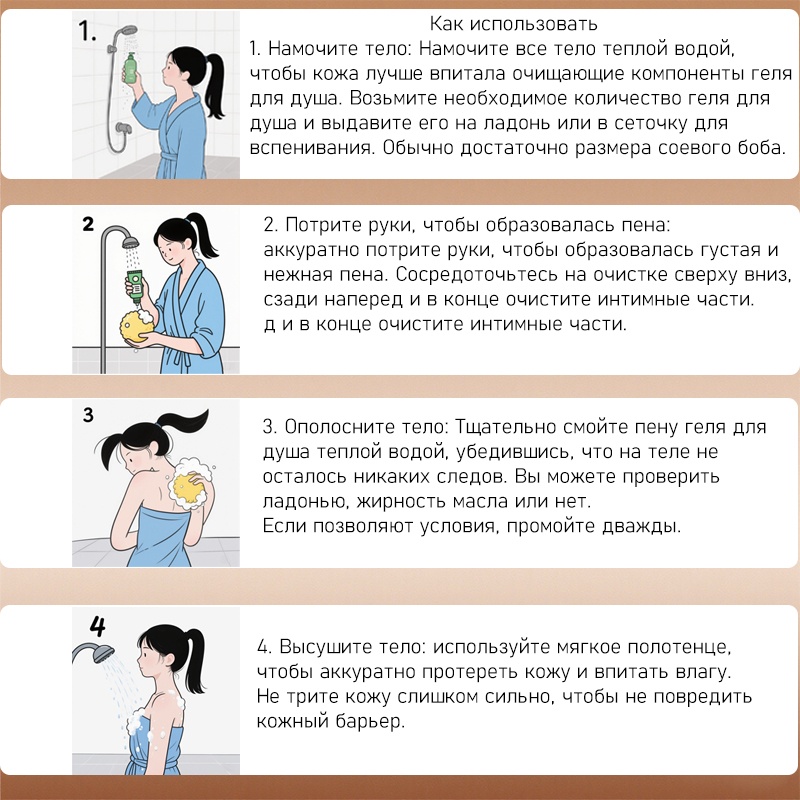 1.

Как использовать
1. Намочите тело: Намочите все тело теплой водой, чтобы кожа лучше впитала очищающие компоненты геля для душа. Возьмите необходимое количество геля для душа и выдавите его на ладонь или в сеточку для вспенивания. Обычно достаточно размера соевого боба.

2

2. Потрите руки, чтобы образовалась пена: аккуратно потрите руки, чтобы образовалась густая и нежная пена. Сосредоточьтесь на очистке сверху вниз, сзади наперед и в конце очистите интимные части.
д и в конце очистите интимные части.

3

3. Ополосните тело: Тщательно смойте пену геля для душа теплой водой, убедившись, что на теле не осталось никаких следов. Вы можете проверить ладонью, жирность масла или нет.
Если позволяют условия, промойте дважды.

4

4. Высушите тело: используйте мягкое полотенце, чтобы аккуратно протереть кожу и впитать влагу. Не трите кожу слишком сильно, чтобы не повредить кожный барьер.