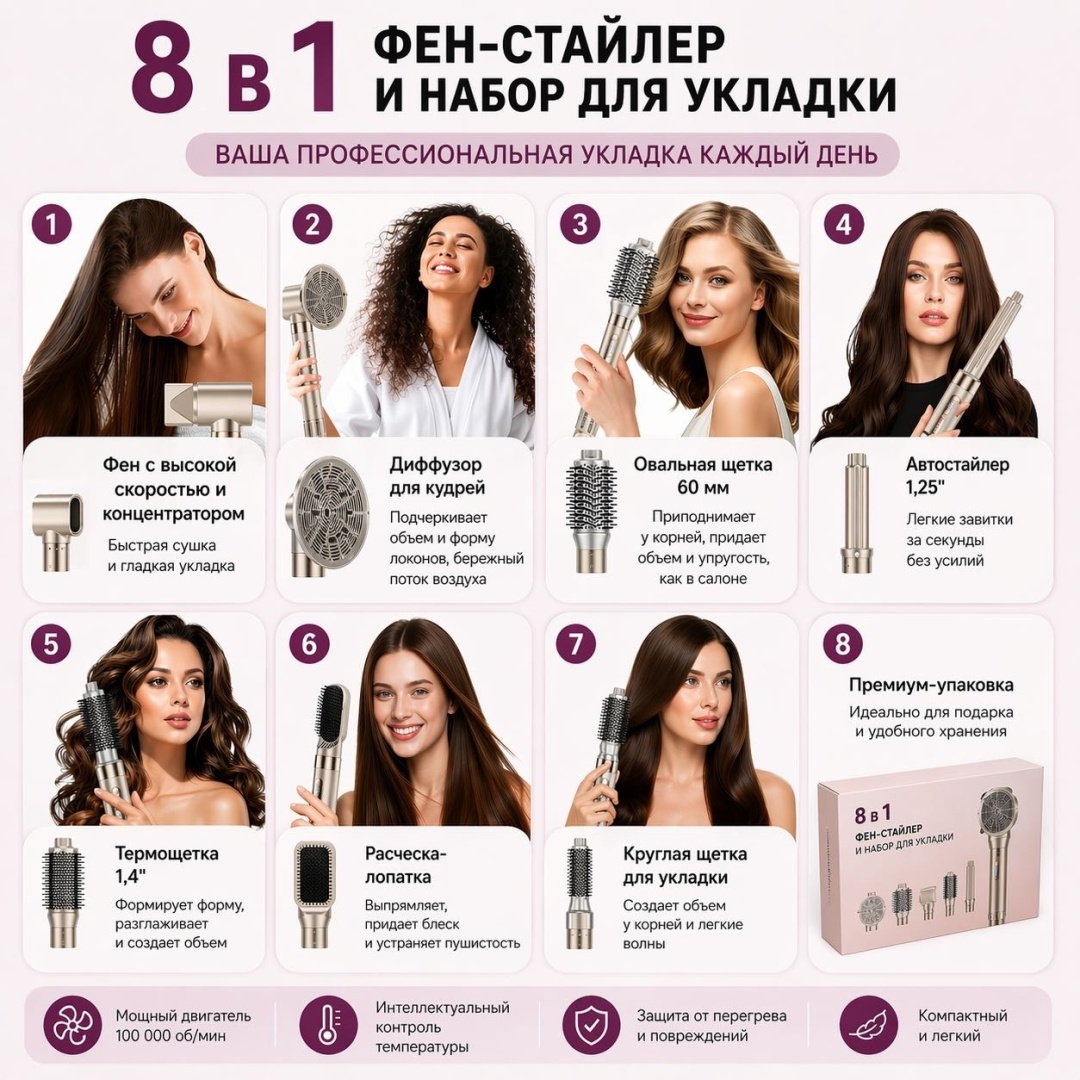 8 в 1 ФЕН-СТАЙЛЕР И НАБОР ДЛЯ УКЛАДКИ

ВАША ПРОФЕССИОНАЛЬНАЯ УКЛАДКА КАЖДЫЙ ДЕНЬ

1

Фен с высокой скоростью и концентратором

Быстрая сушка и гладкая укладка

2

Диффузор для кудрей

Подчеркивает объем и форму локонов, бережный поток воздуха

3

Овальная щетка 60 мм

Приподнимает у корней, придает объем и упругость, как в салоне

4

Автостайлер 1,25"

Легкие завитки за секунды без усилий

5

Термощетка 1,4"

Формирует форму, разглаживает и создает объем

6

Расческа-лопатка

Выпрямляет, придает блеск и устраняет пушистость

7

Круглая щетка для укладки

Создает объем у корней и легкие волны

8

Премиум-упаковка

Идеально для подарка и удобного хранения

8 в 1
ФЕН-СТАЙЛЕР
И НАБОР ДЛЯ УКЛАДКИ

Мощный двигатель 100 000 об/мин

Интеллектуальный контроль температуры

Защита от перегрева и повреждений

Компактный и легкий