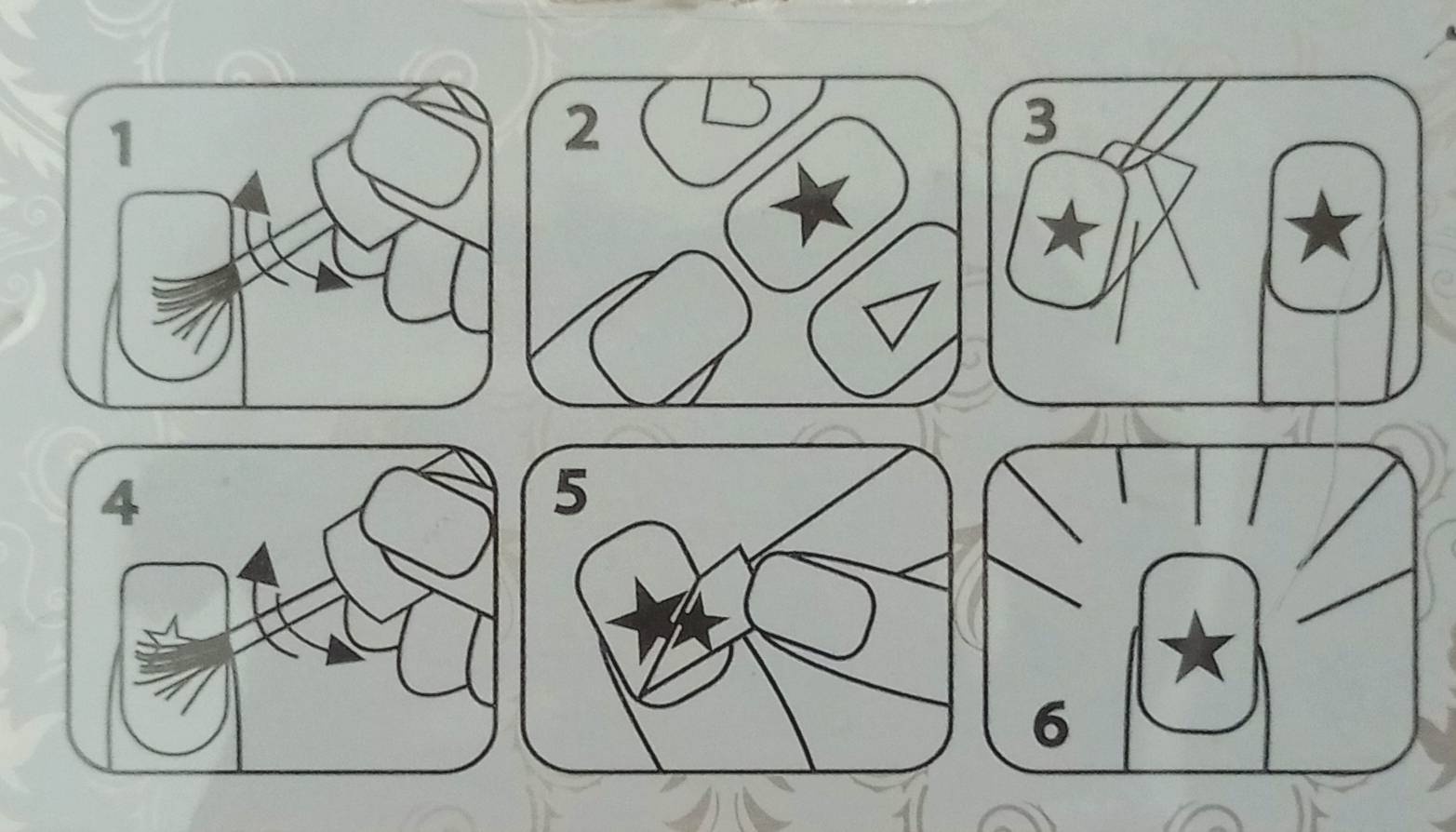 1

2

3

4

5

6