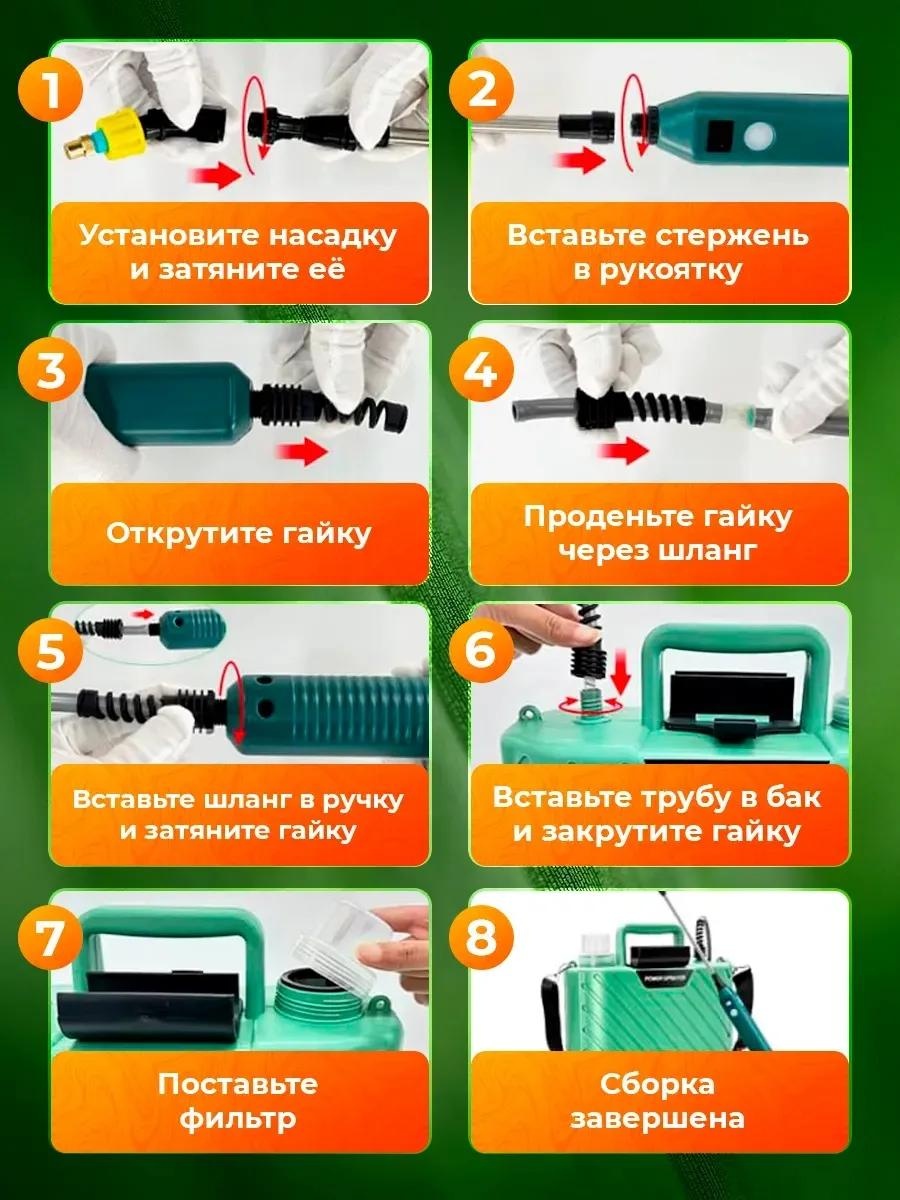 1
Установите насадку и затяните её

2
Вставьте стержень в рукоятку

3
Открутите гайку

4
Проденьте гайку через шланг

5
Вставьте шланг в ручку и затяните гайку

6
Вставьте трубу в бак и закрутите гайку

7
Поставьте фильтр

8
POWER SPRAYER
Сборка завершена