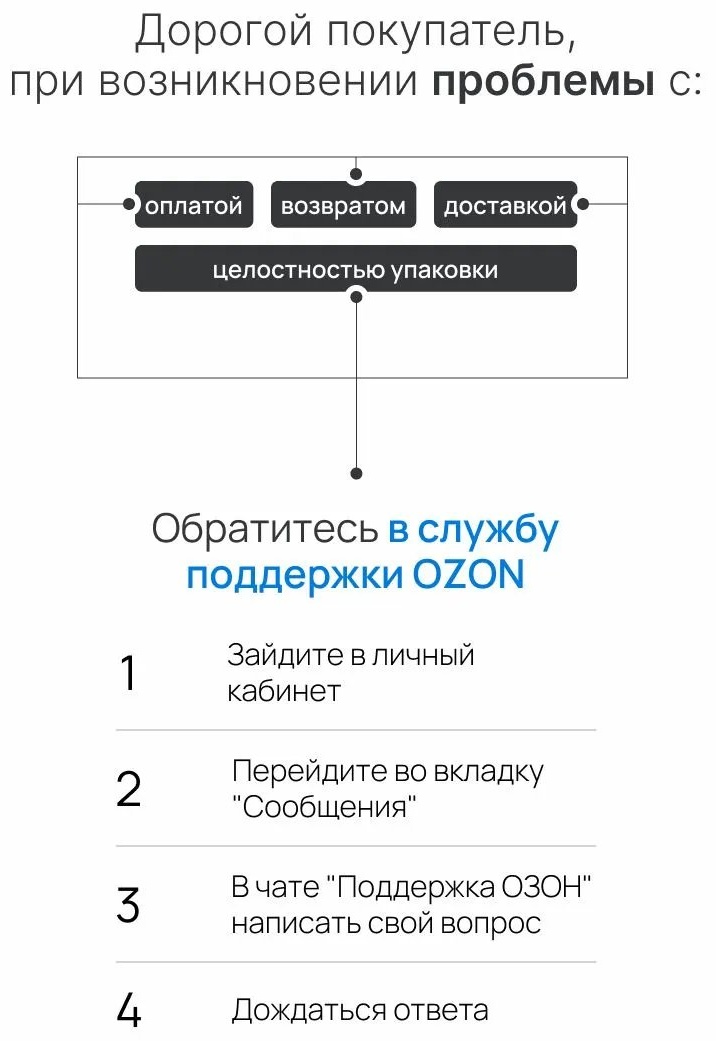 Дорогой покупатель, при возникновении проблемы с:

оплатой
возвратом
доставкой
целостностью упаковки

Обратитесь в службу поддержки OZON

1
Зайдите в личный кабинет

2
Перейдите во вкладку "Сообщения"

3
В чате "Поддержка ОЗОН" написать свой вопрос

4
Дождаться ответа