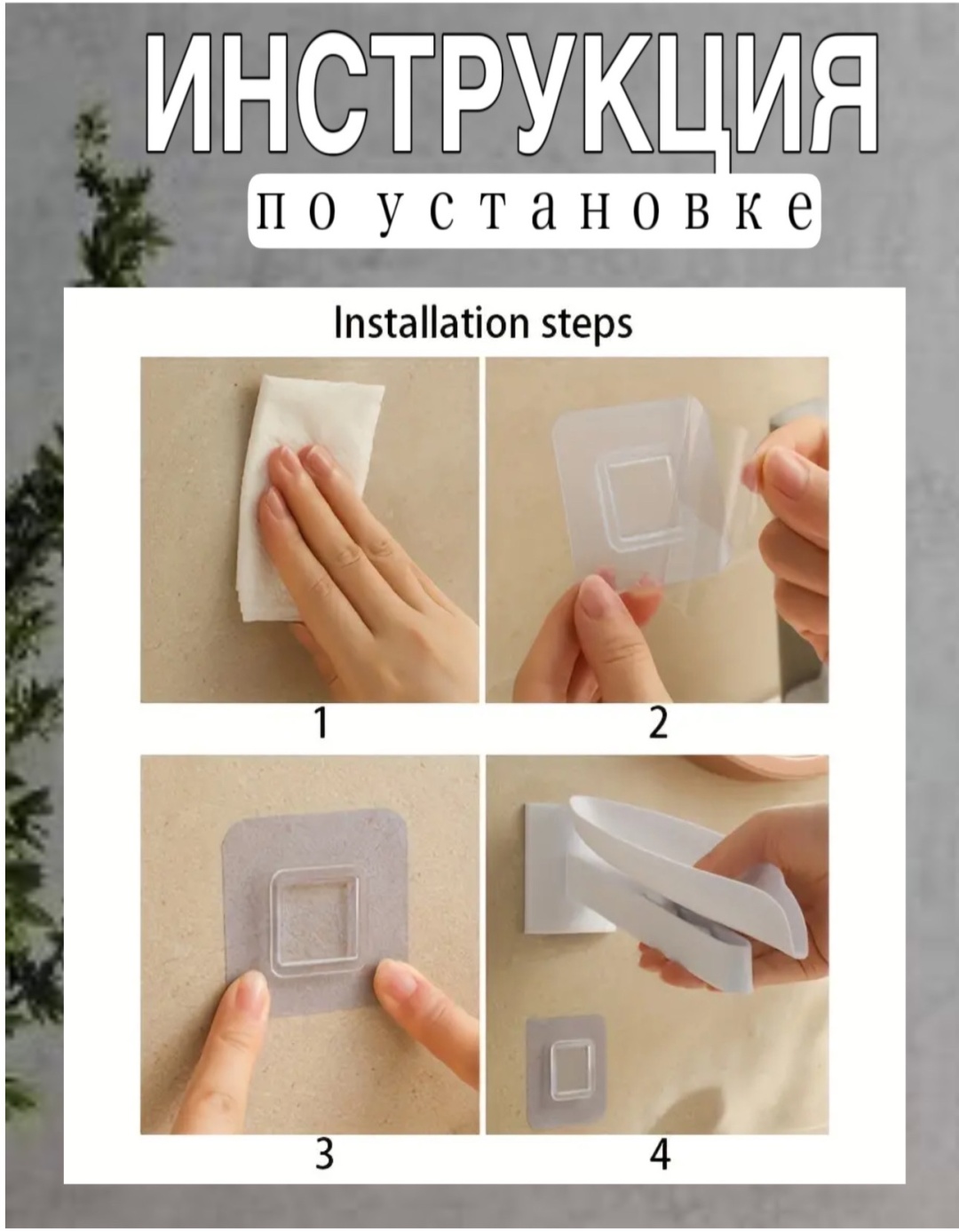 ИНСТРУКЦИЯ
по установке

Installation steps

1

2

3

4