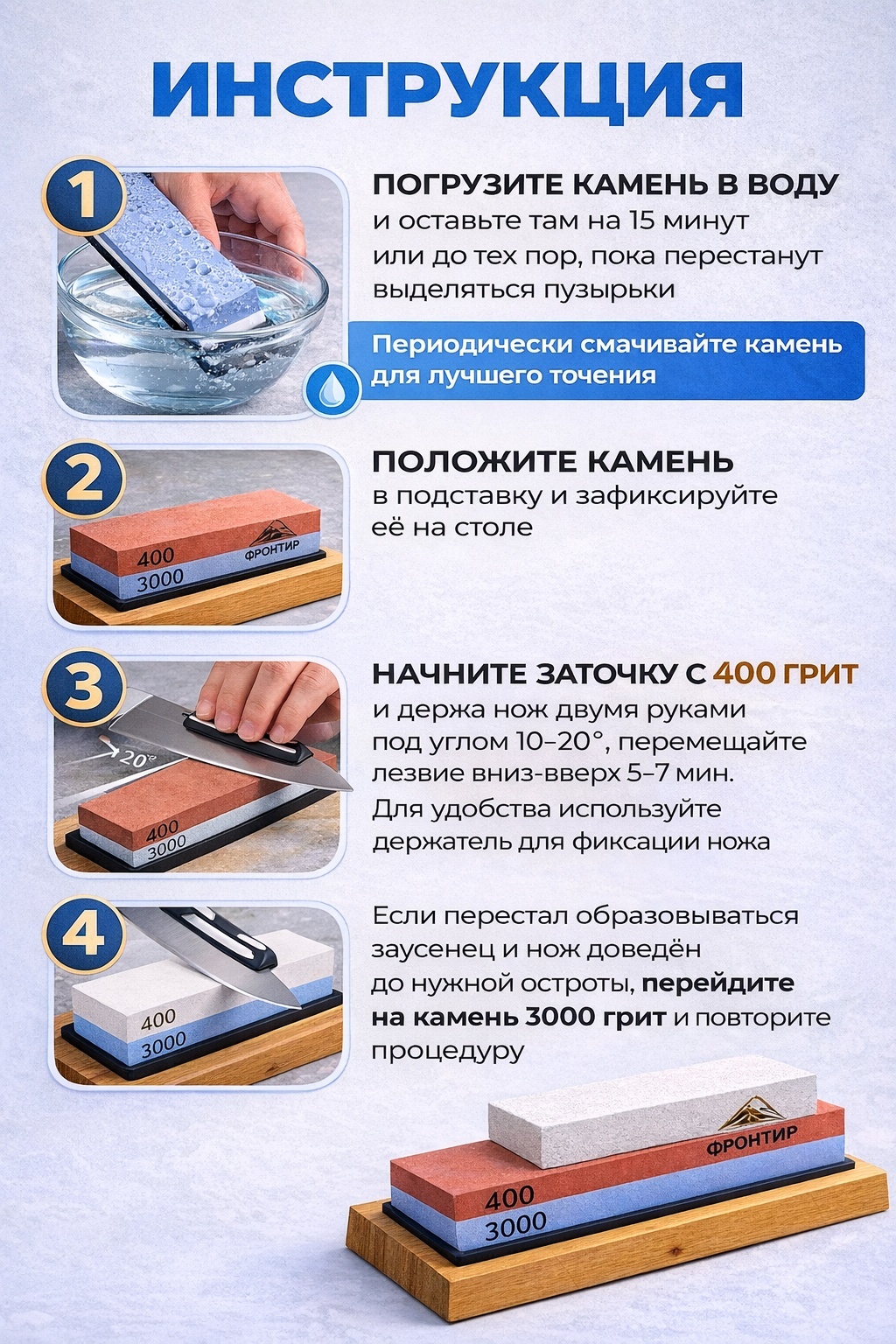 ИНСТРУКЦИЯ

1

ПОГРУЗИТЕ КАМЕНЬ В ВОДУ
и оставьте там на 15 минут или до тех пор, пока перестанут выделяться пузырьки

Периодически смачивайте камень для лучшего точения

2

400
3000
ФРОНТИР

ПОЛОЖИТЕ КАМЕНЬ
в подставку и зафиксируйте её на столе

3

20°
400
3000

НАЧНИТЕ ЗАТОЧКУ С 400 ГРИТ
и держа нож двумя руками под углом 10–20°, перемещайте лезвие вниз-вверх 5–7 мин.
Для удобства используйте держатель для фиксации ножа

4

400
3000

Если перестал образовываться заусенец и нож доведён до нужной остроты, перейдите на камень 3000 грит и повторите процедуру

ФРОНТИР
400
3000