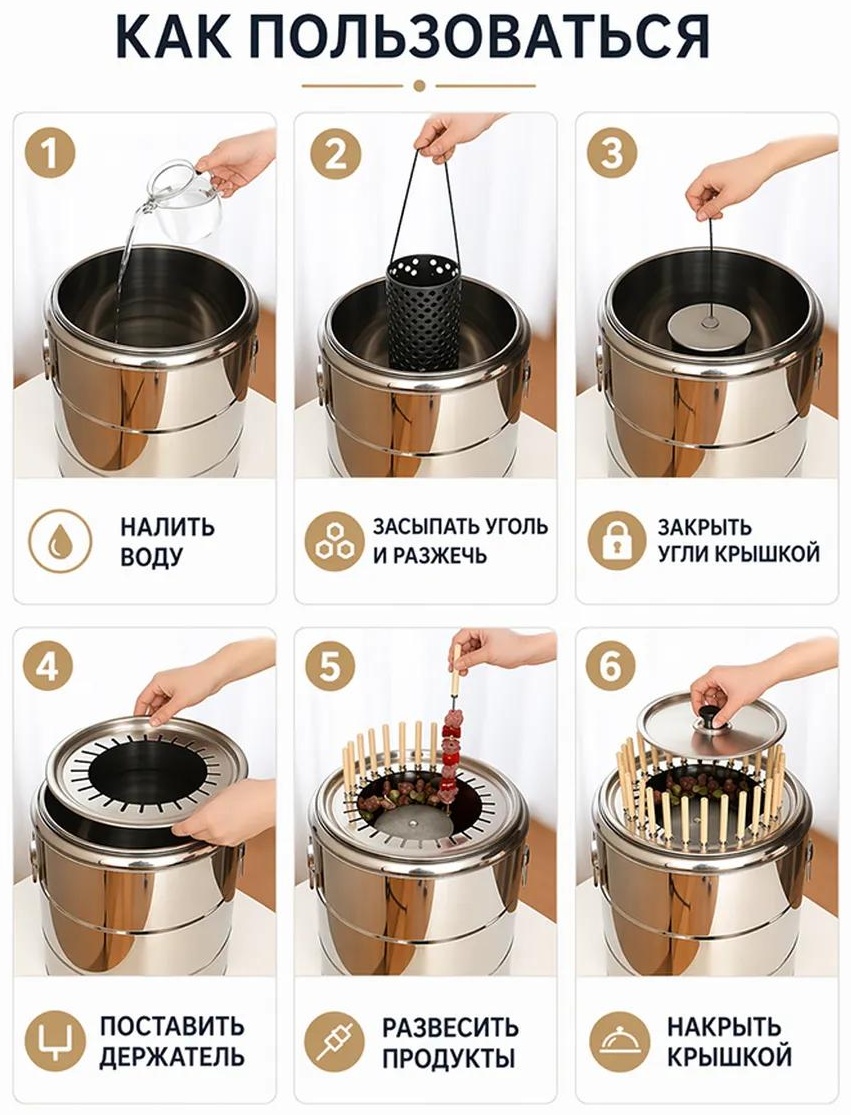 КАК ПОЛЬЗОВАТЬСЯ

1

НАЛИТЬ ВОДУ

2

ЗАСЫПАТЬ УГОЛЬ И РАЗЖЕЧЬ

3

ЗАКРЫТЬ УГЛИ КРЫШКОЙ

4

ПОСТАВИТЬ ДЕРЖАТЕЛЬ

5

РАЗВЕСИТЬ ПРОДУКТЫ

6

НАКРЫТЬ КРЫШКОЙ