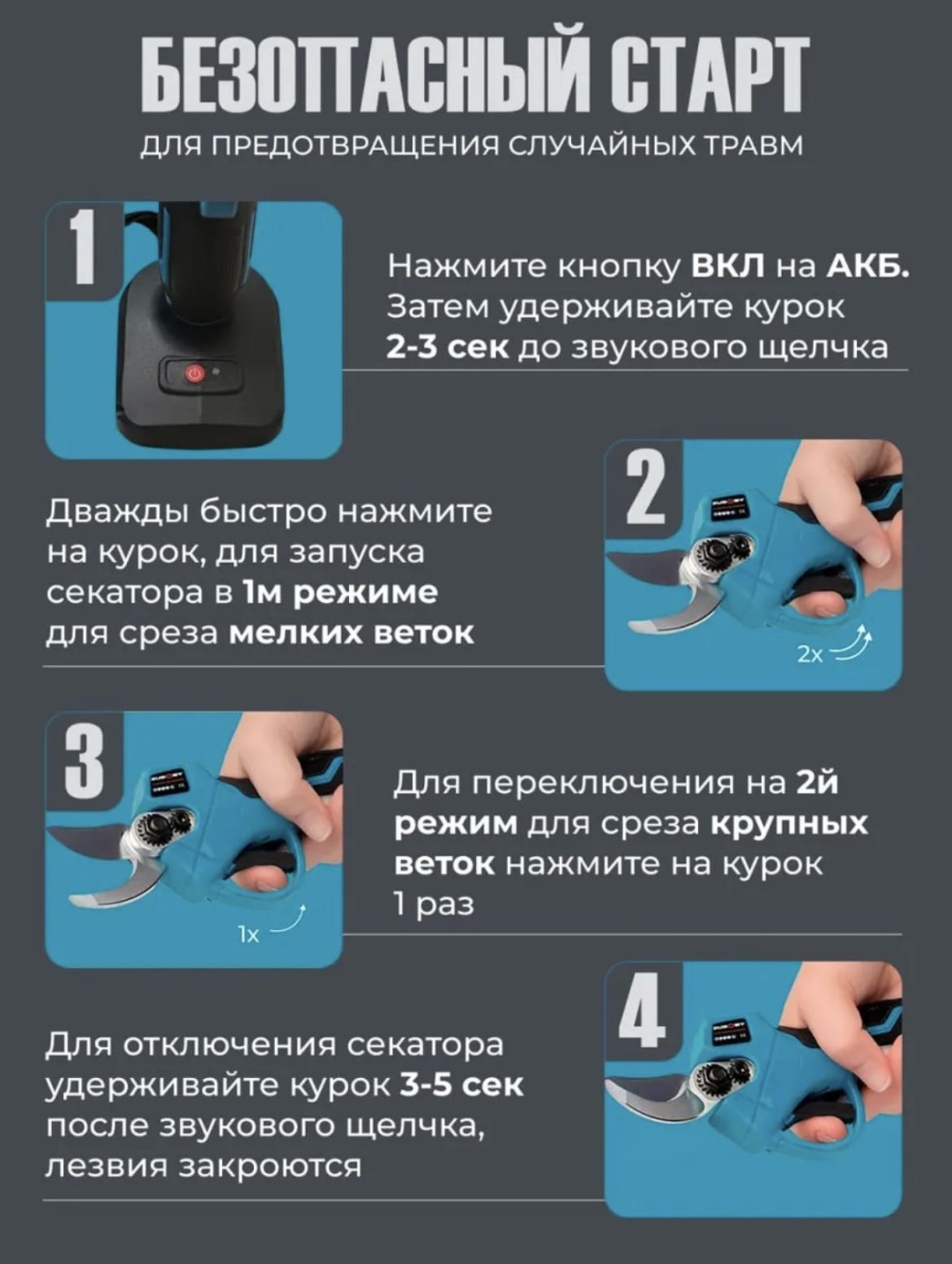 БЕЗОПАСНЫЙ СТАРТ

ДЛЯ ПРЕДОТВРАЩЕНИЯ СЛУЧАЙНЫХ ТРАВМ

1

Нажмите кнопку ВКЛ на АКБ. Затем удерживайте курок 2-3 сек до звукового щелчка

2

Дважды быстро нажмите на курок, для запуска секатора в 1м режиме для среза мелких веток

2x

3

Для переключения на 2й режим для среза крупных веток нажмите на курок 1 раз

1x

4

Для отключения секатора удерживайте курок 3-5 сек после звукового щелчка, лезвия закроются