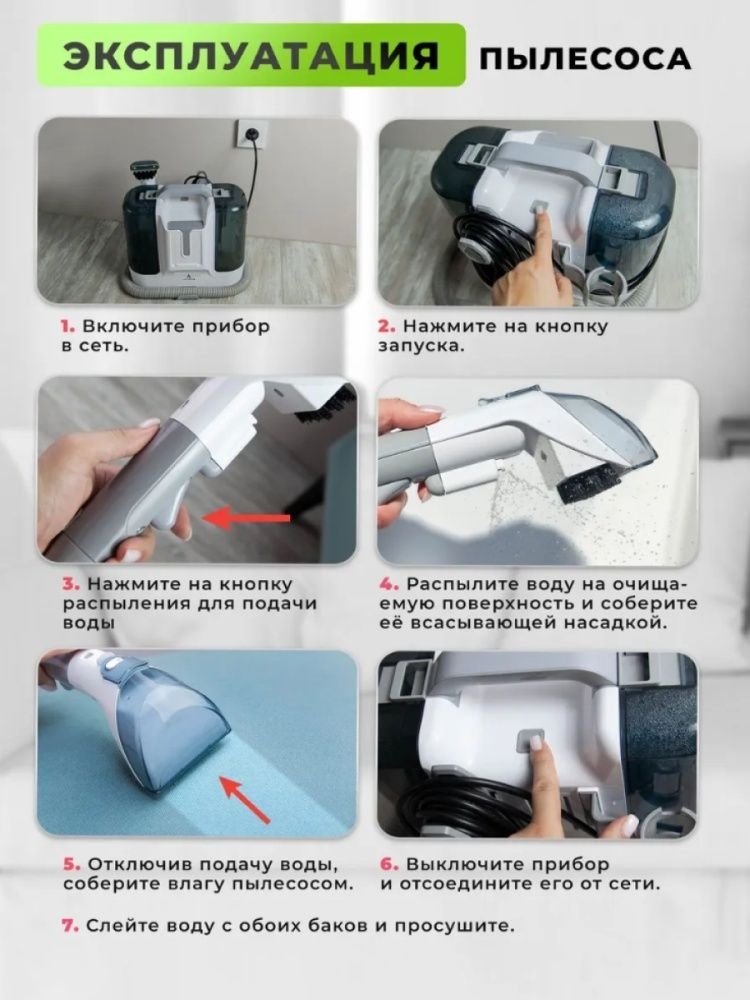 ЭКСПЛУАТАЦИЯ ПЫЛЕСОСА

1. Включите прибор в сеть.

2. Нажмите на кнопку запуска.

3. Нажмите на кнопку распыления для подачи воды

4. Распылите воду на очищаемую поверхность и соберите её всасывающей насадкой.

5. Отключив подачу воды, соберите влагу пылесосом.

6. Выключите прибор и отсоедините его от сети.

7. Слейте воду с обоих баков и просушите.