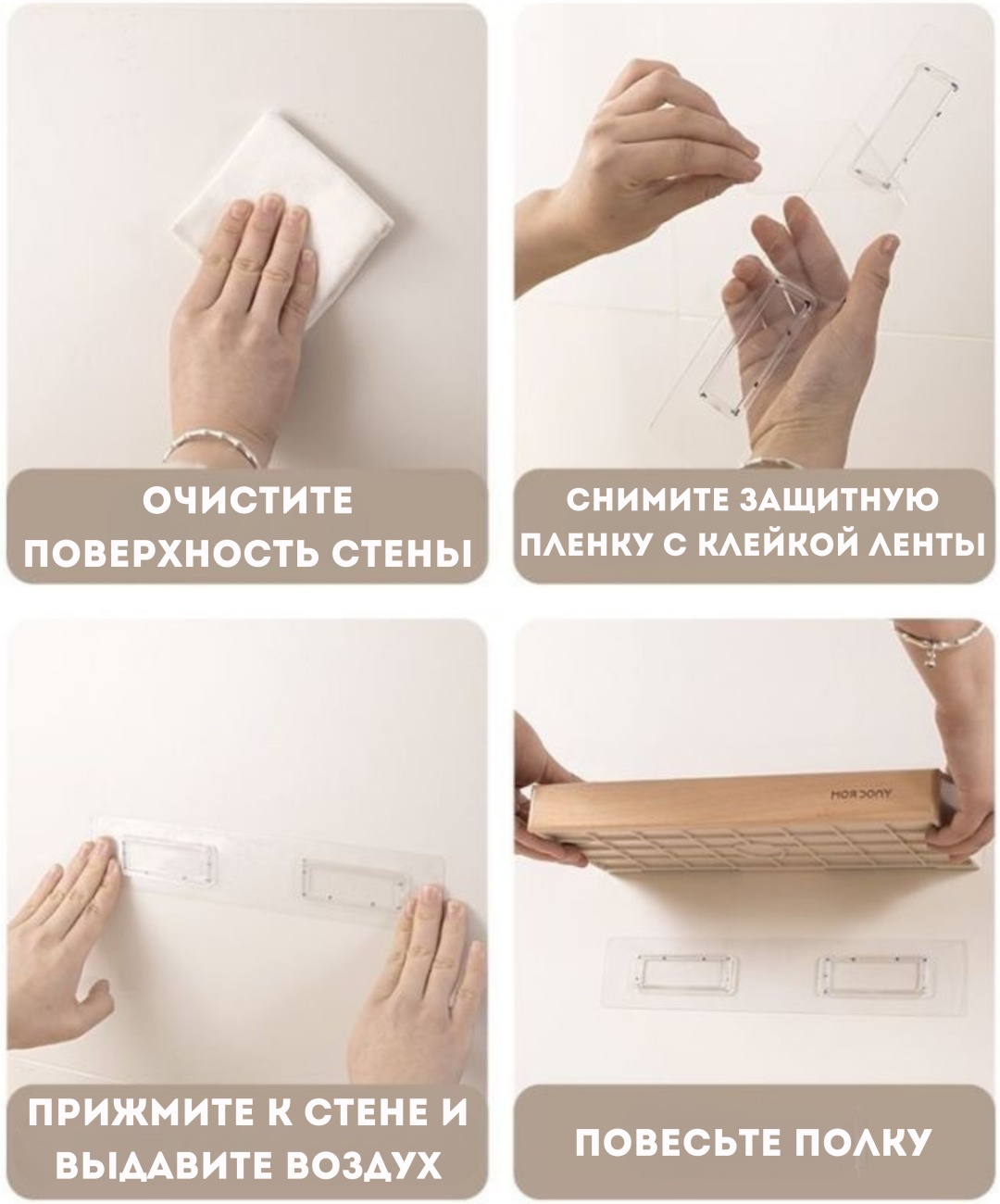 ОЧИСТИТЕ ПОВЕРХНОСТЬ СТЕНЫ

СНИМИТЕ ЗАЩИТНУЮ ПЛЕНКУ С КЛЕЙКОЙ ЛЕНТЫ

ПРИЖМИТЕ К СТЕНЕ И ВЫДАВИТЕ ВОЗДУХ

MORDONY

ПОВЕСЬТЕ ПОЛКУ