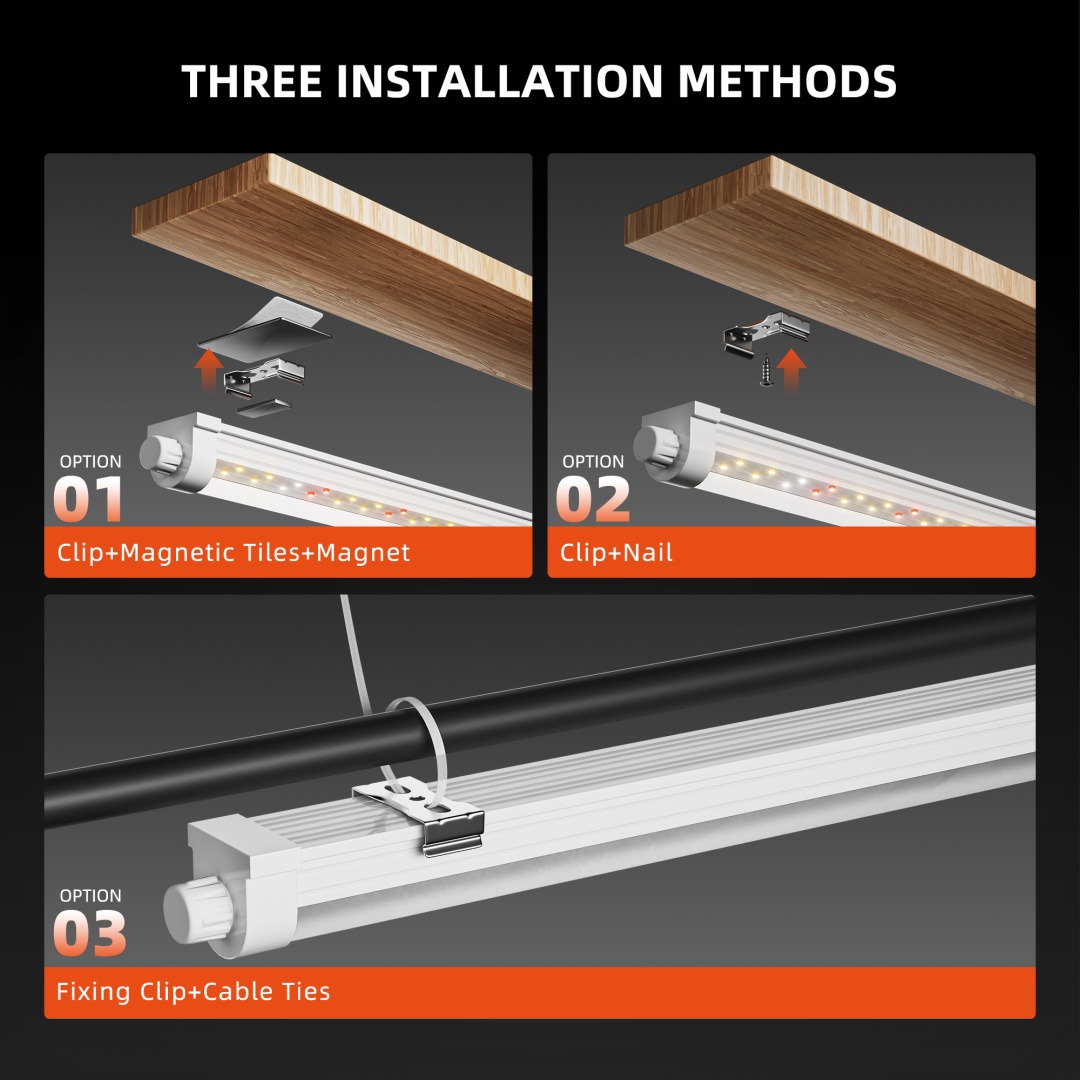 THREE INSTALLATION METHODS

OPTION
01
Clip+Magnetic Tiles+Magnet

OPTION
02
Clip+Nail

OPTION
03
Fixing Clip+Cable Ties