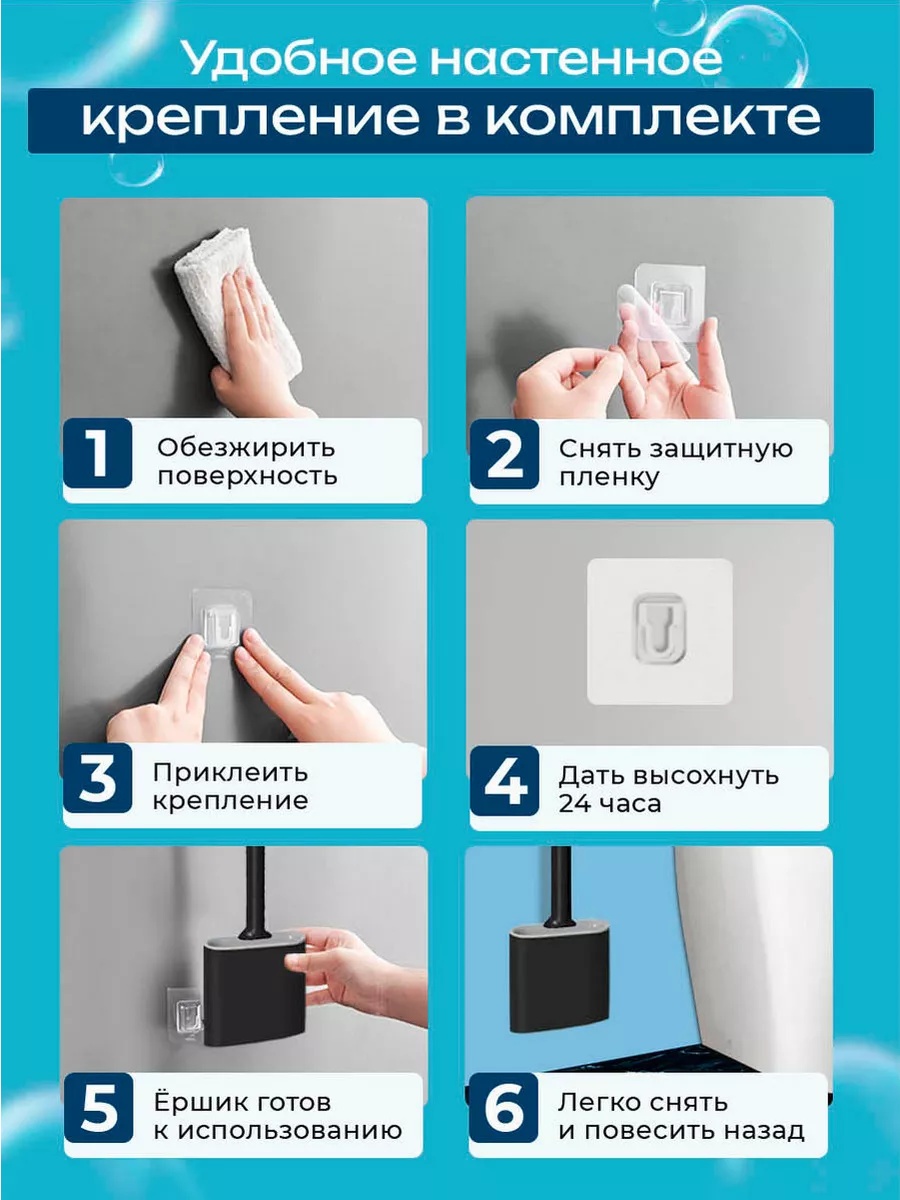 Удобное настенное крепление в комплекте

1 Обезжирить поверхность

2 Снять защитную пленку

3 Приклеить крепление

4 Дать высохнуть 24 часа

5 Ёршик готов к использованию

6 Легко снять и повесить назад