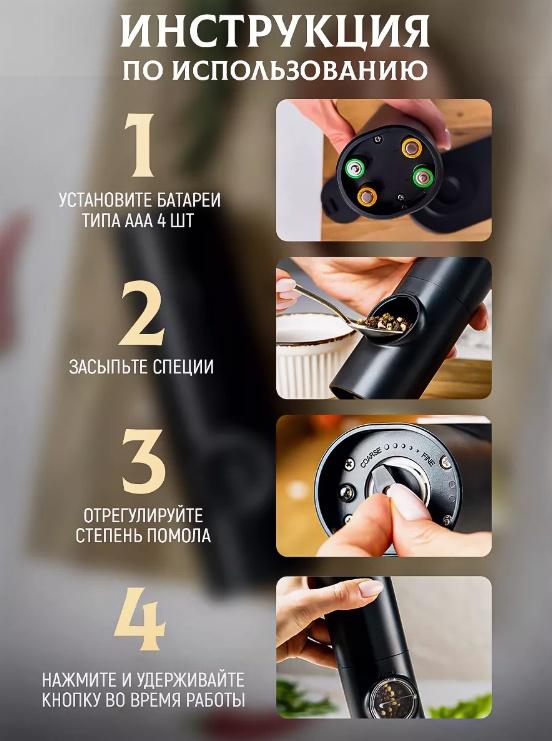 ИНСТРУКЦИЯ
ПО ИСПОЛЬЗОВАНИЮ

1
УСТАНОВИТЕ БАТАРЕИ ТИПА ААА 4 ШТ

2
ЗАСЫПЬТЕ СПЕЦИИ

3
ОТРЕГУЛИРУЙТЕ СТЕПЕНЬ ПОМОЛА

COARSE
FINE

4
НАЖМИТЕ И УДЕРЖИВАЙТЕ КНОПКУ ВО ВРЕМЯ РАБОТЫ