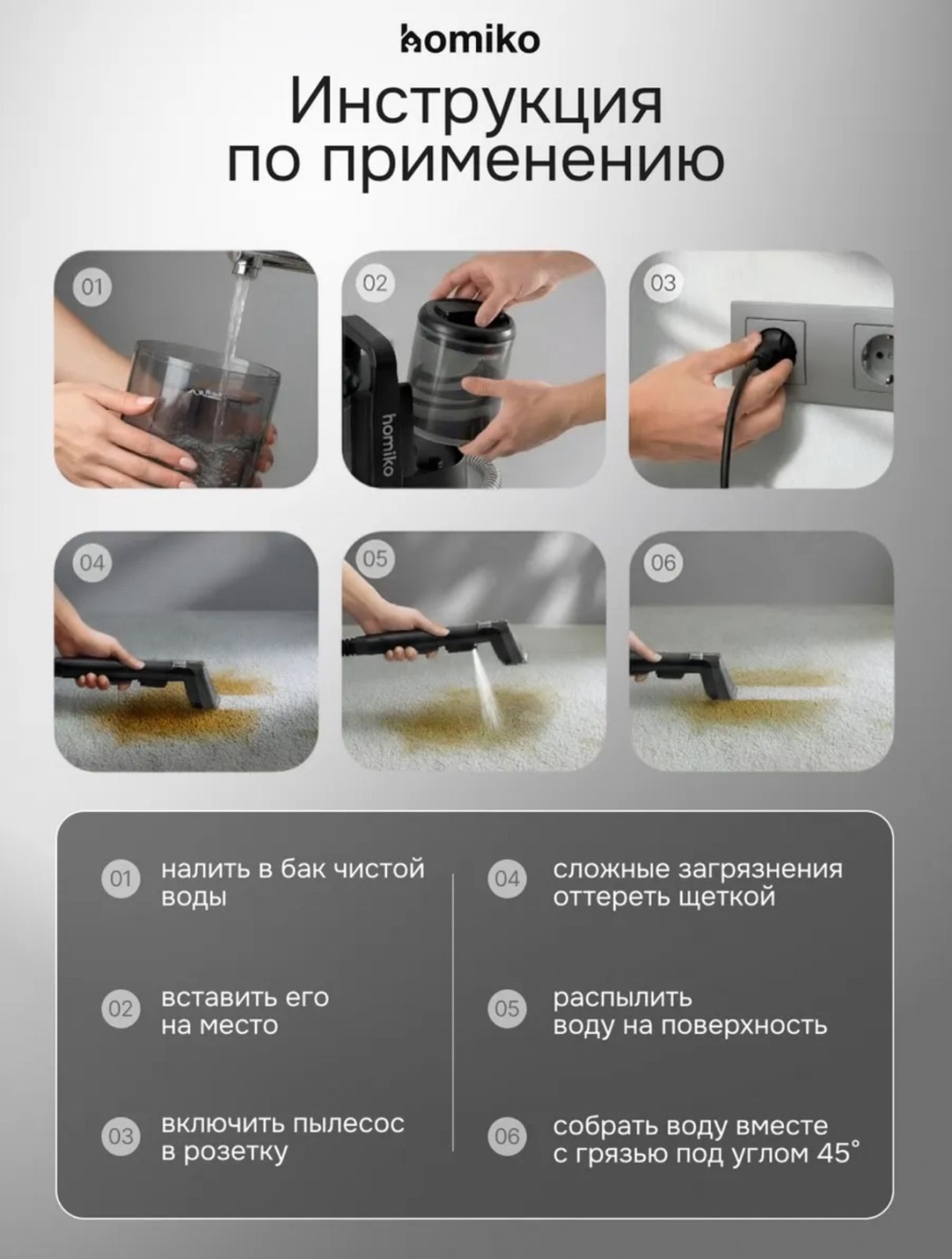 homiko

Инструкция по применению

01

02

homiko

03

04

05

06

01 налить в бак чистой воды

02 вставить его на место

03 включить пылесос в розетку

04 сложные загрязнения оттереть щеткой

05 распылить воду на поверхность

06 собрать воду вместе с грязью под углом 45°